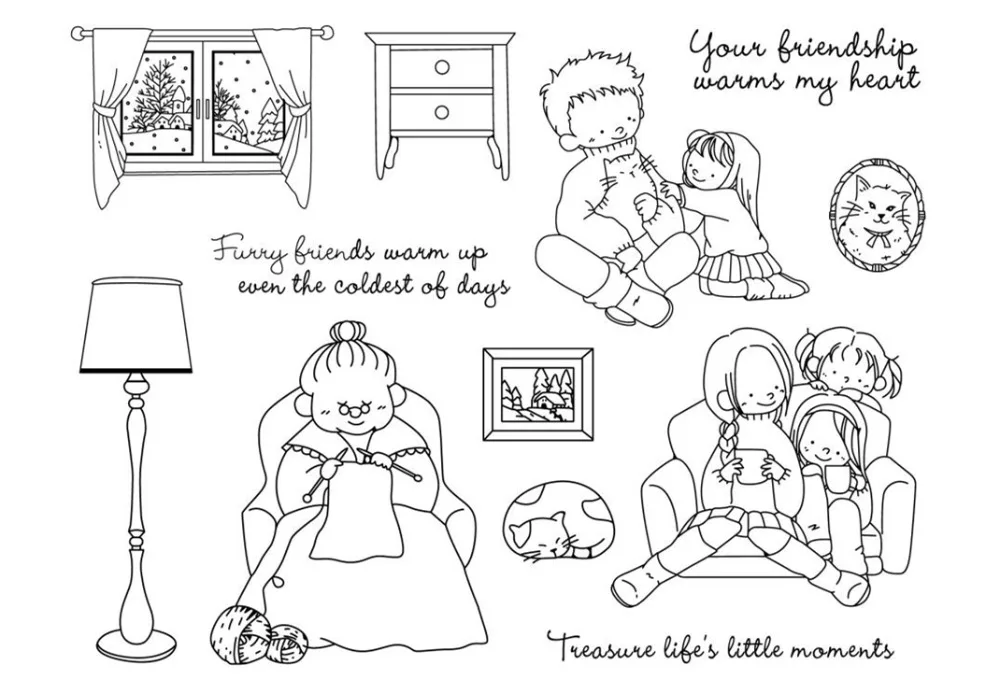 Your friendship warms my heart

Furry friends warm up even the coldest of days

Treasure life's little moments