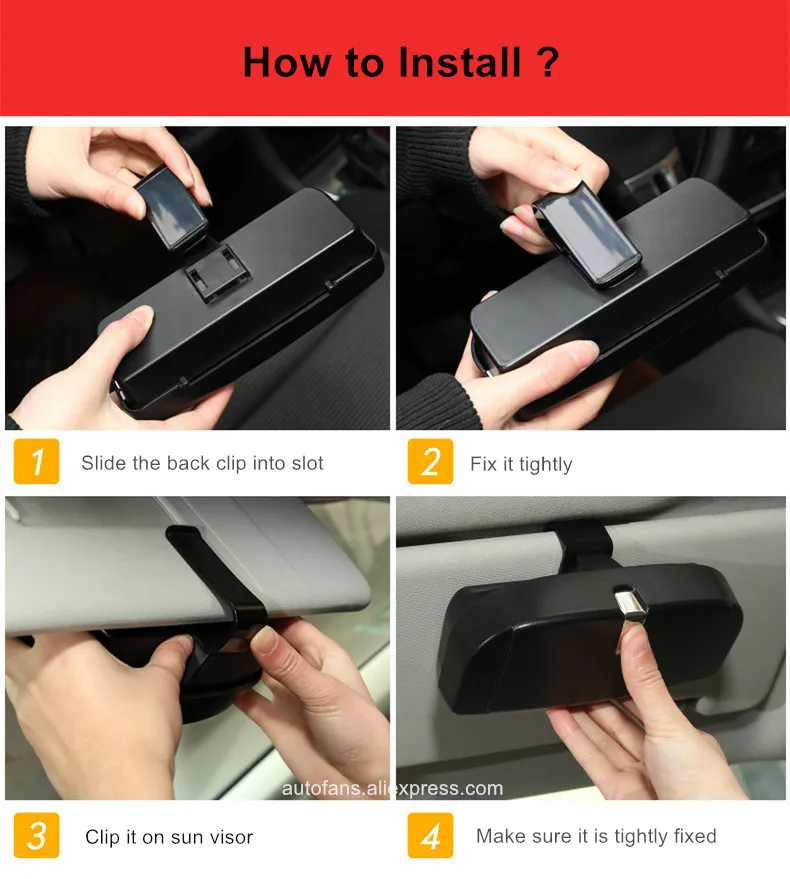 How to Install ?

1 Slide the back clip into slot

2 Fix it tightly

autofans.aliexpress.com

3 Clip it on sun visor

4 Make sure it is tightly fixed