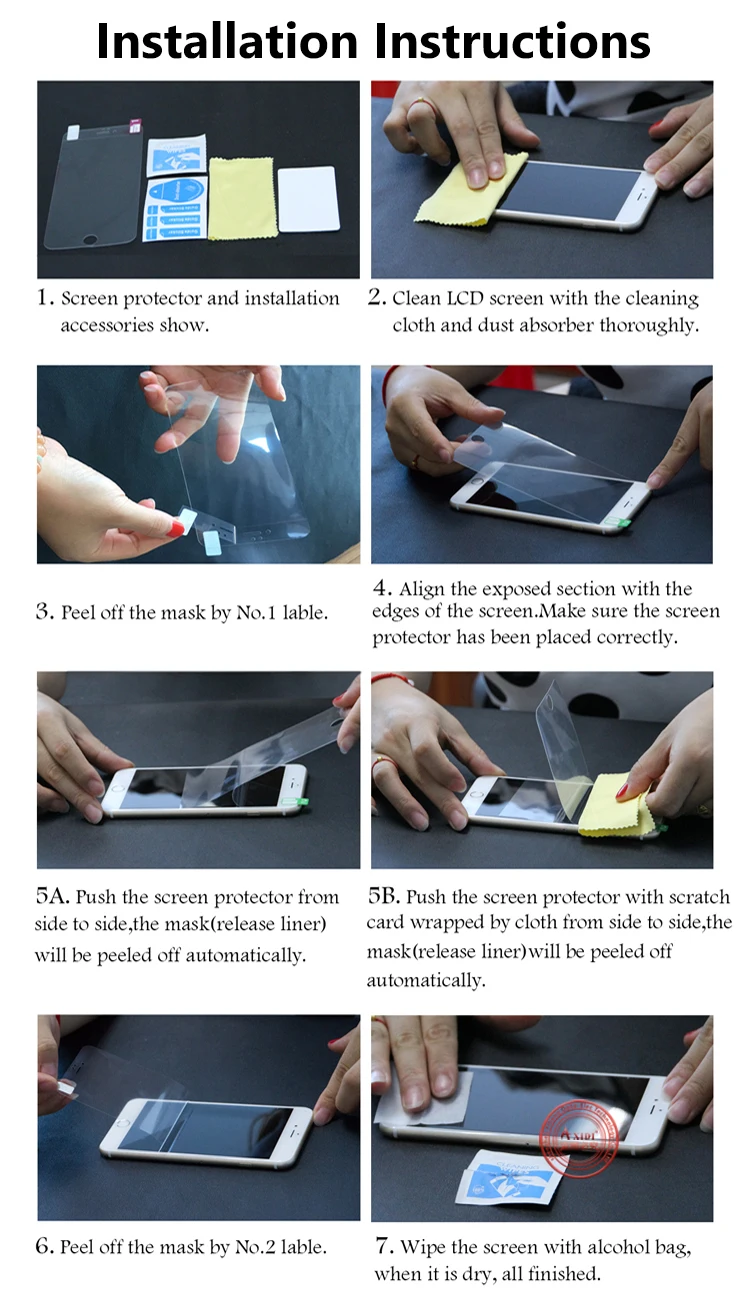 Installation Instructions

1. Screen protector and installation accessories show.

2. Clean LCD screen with the cleaning cloth and dust absorber thoroughly.

3. Peel off the mask by No.1 lable.

4. Align the exposed section with the edges of the screen.Make sure the screen protector has been placed correctly.

5A. Push the screen protector from side to side,the mask(release liner) will be peeled off automatically.

5B. Push the screen protector with scratch card wrapped by cloth from side to side,the mask(release liner)will be peeled off automatically.

6. Peel off the mask by No.2 lable.

7. Wipe the screen with alcohol bag, when it is dry, all finished.