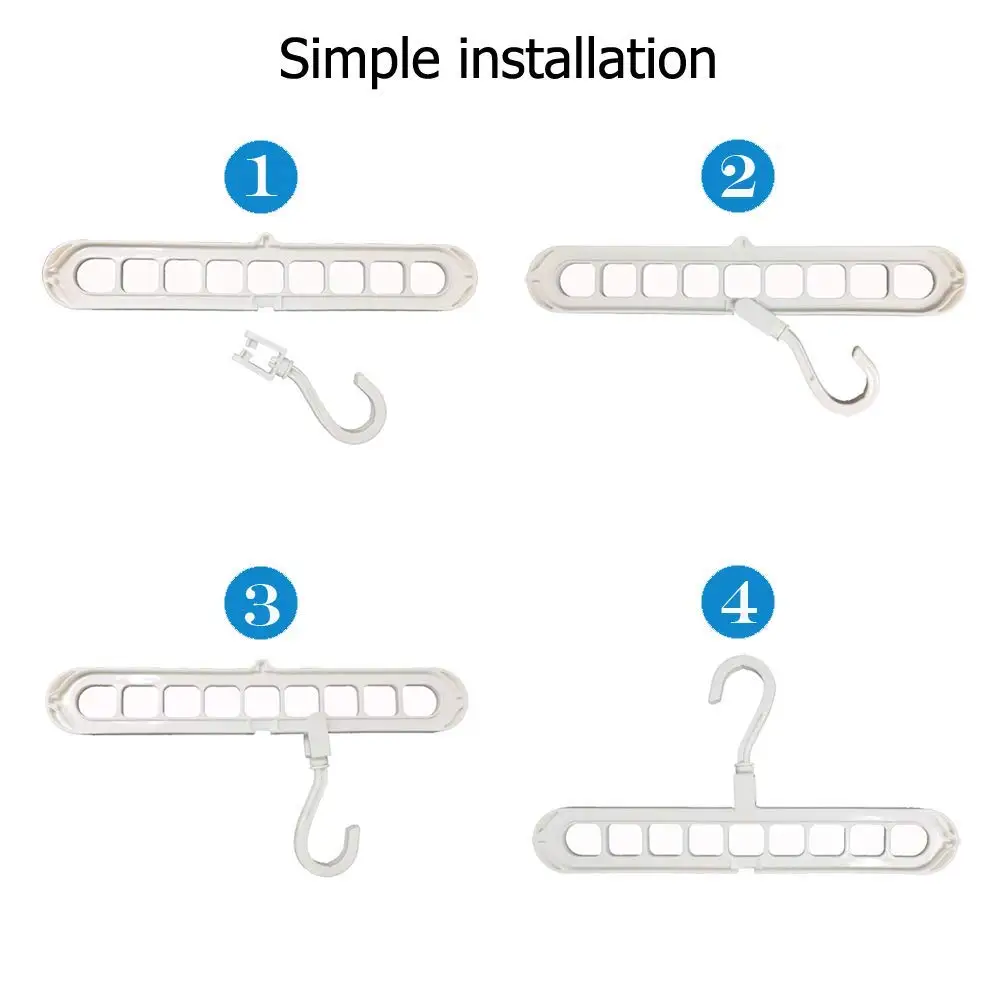 Simple installation

1

2

3

4