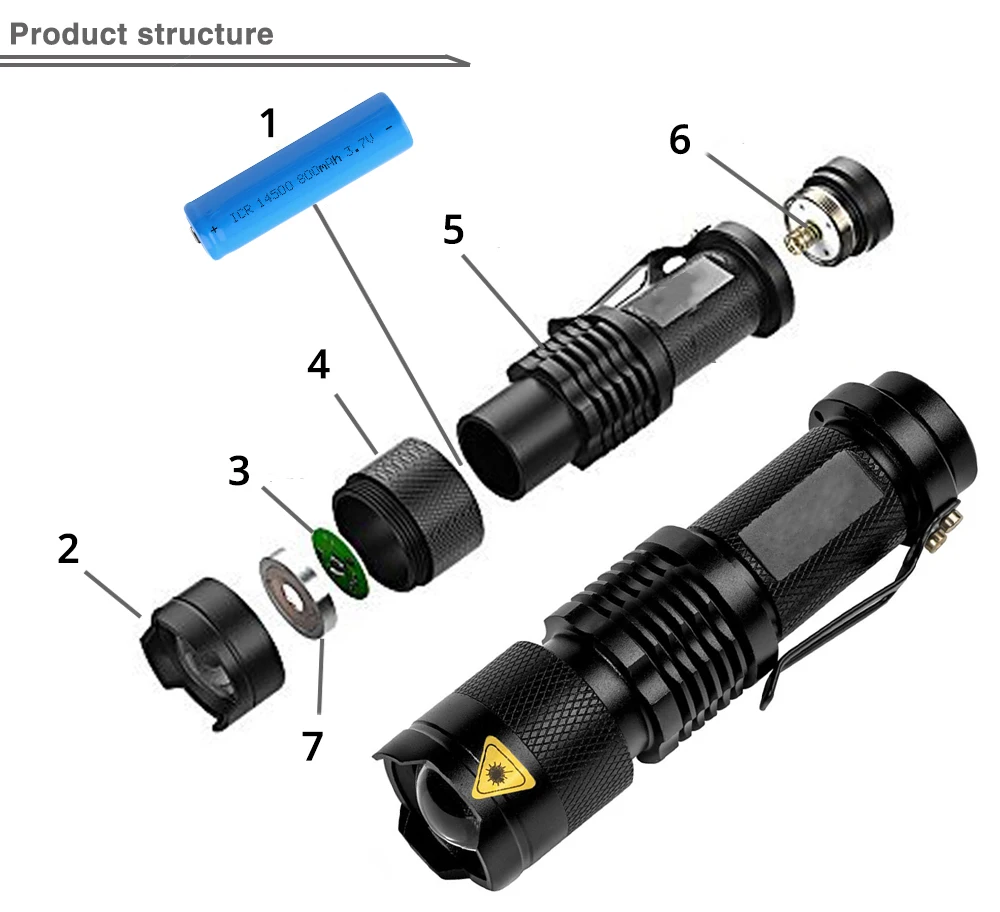 Product structure

1

+ ICR 14500 800mAh 3.7V -

6

5

4

3

2

7