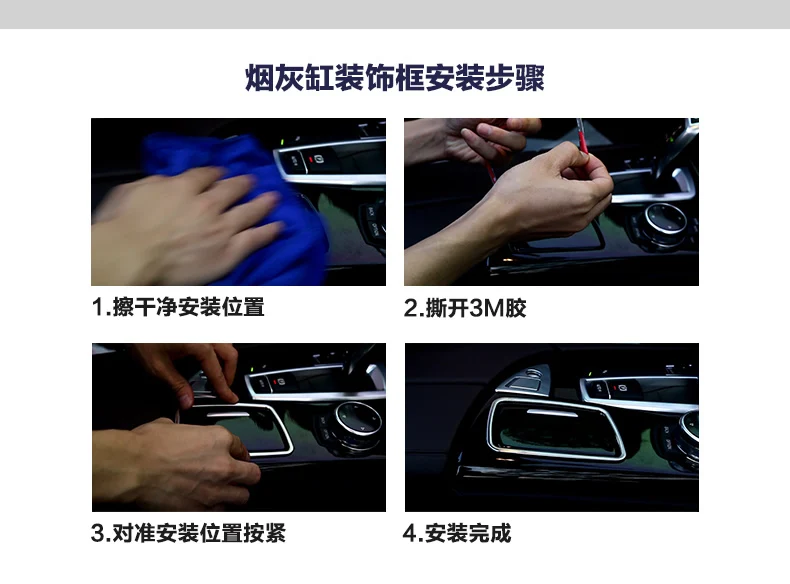 烟灰缸装饰框安装步骤

1.擦干净安装位置

2.撕开3M胶

3.对准安装位置按紧

4.安装完成