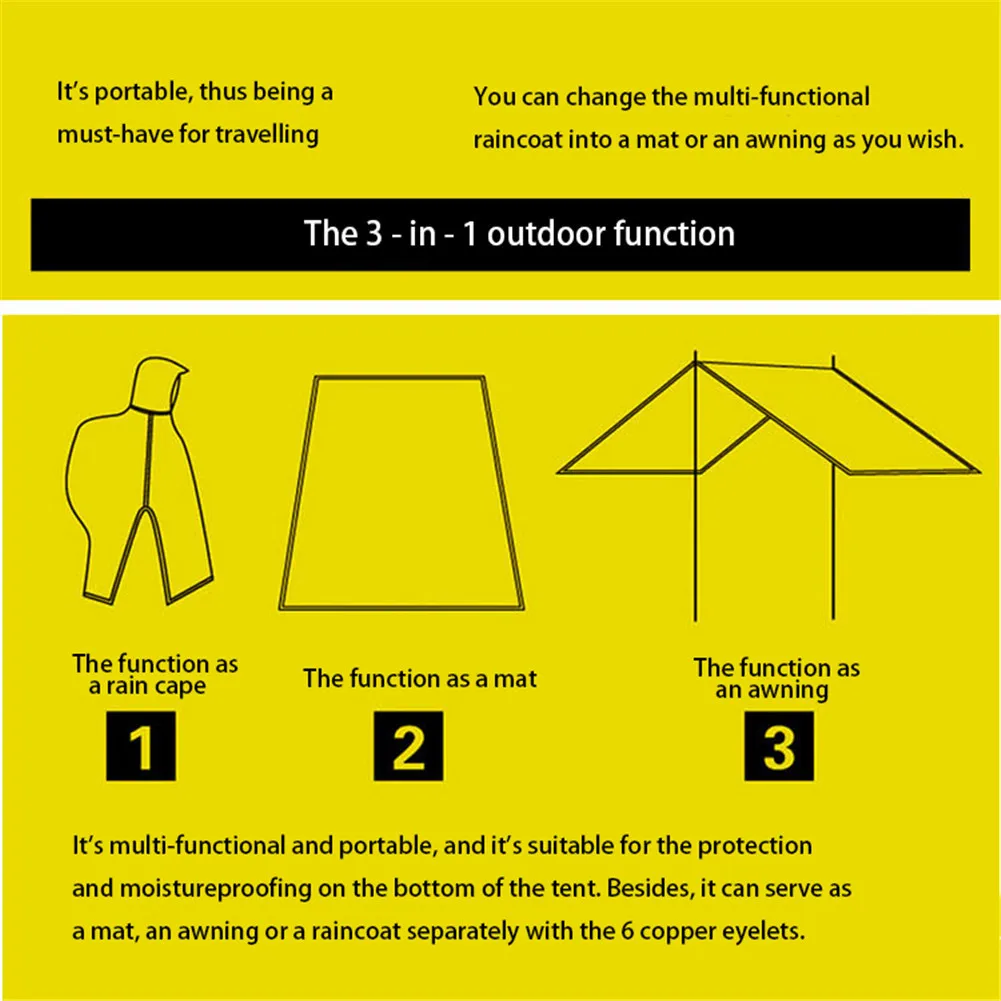 It's portable, thus being a must-have for travelling

You can change the multi-functional raincoat into a mat or an awning as you wish.

The 3 - in - 1 outdoor function

The function as a rain cape

1

The function as a mat

2

The function as an awning

3

It's multi-functional and portable, and it's suitable for the protection and moistureproofing on the bottom of the tent. Besides, it can serve as a mat, an awning or a raincoat separately with the 6 copper eyelets.