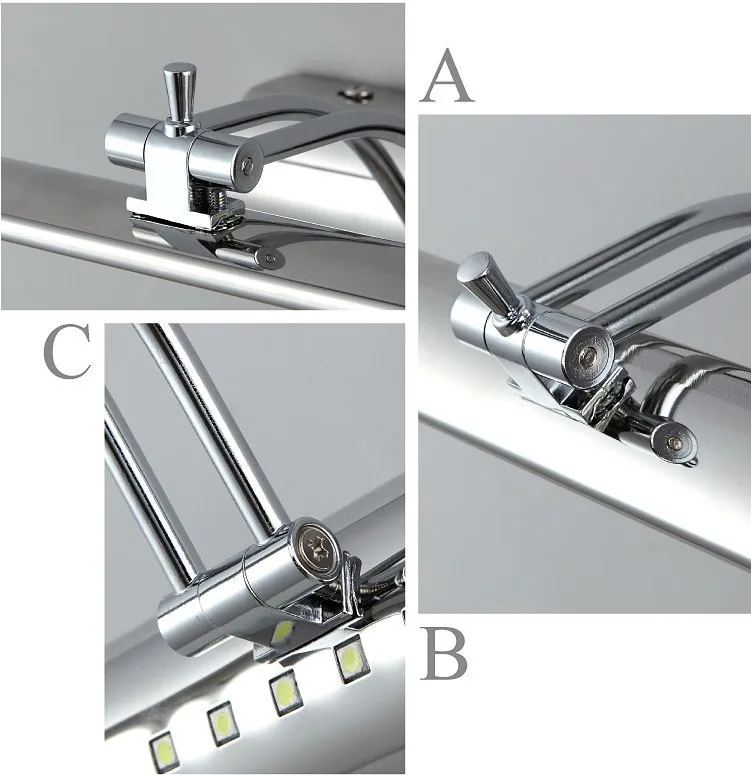 A

C

B