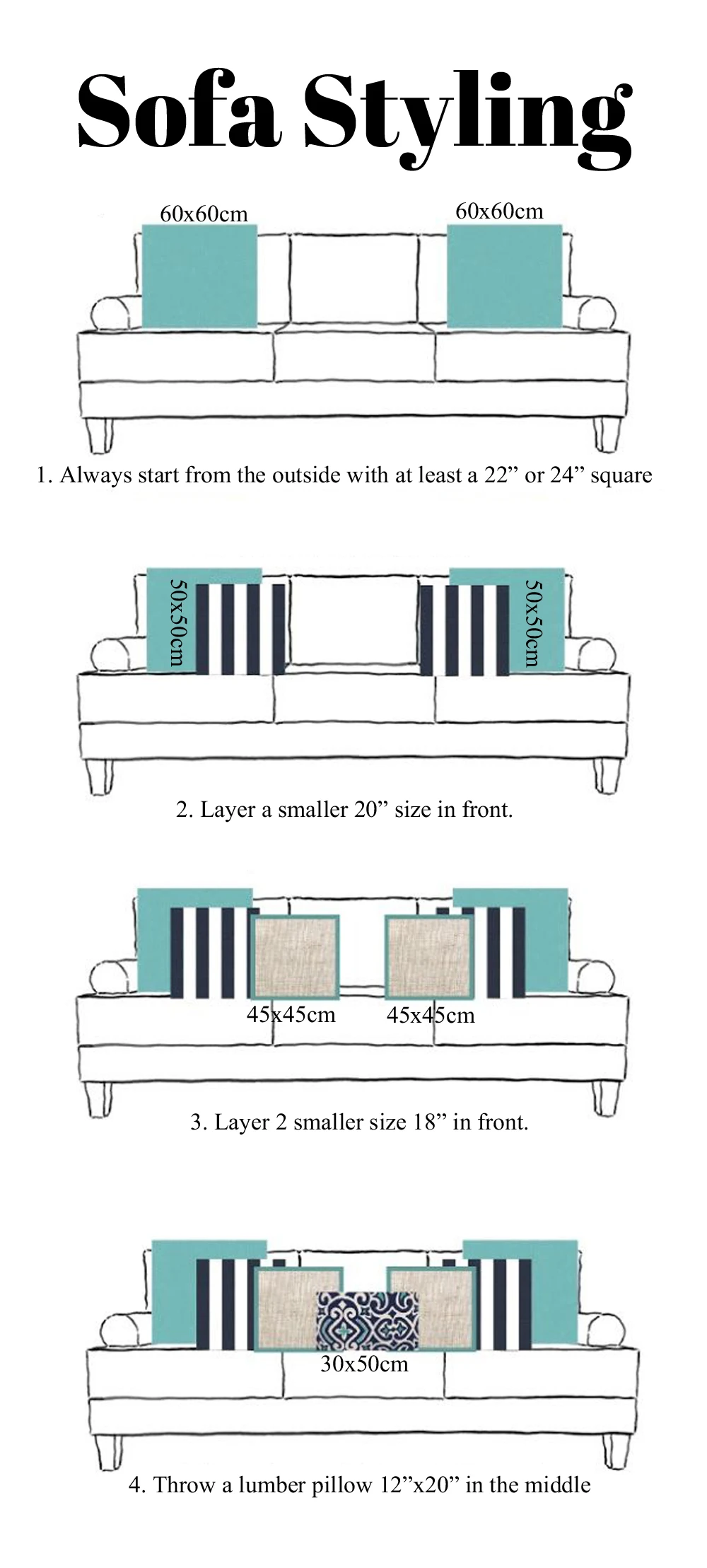 Sofa Styling

60x60cm

60x60cm

1. Always start from the outside with at least a 22” or 24” square

50x50cm

50x50cm

2. Layer a smaller 20” size in front.

45x45cm

45x45cm

3. Layer 2 smaller size 18” in front.

30x50cm

4. Throw a lumber pillow 12”x20” in the middle