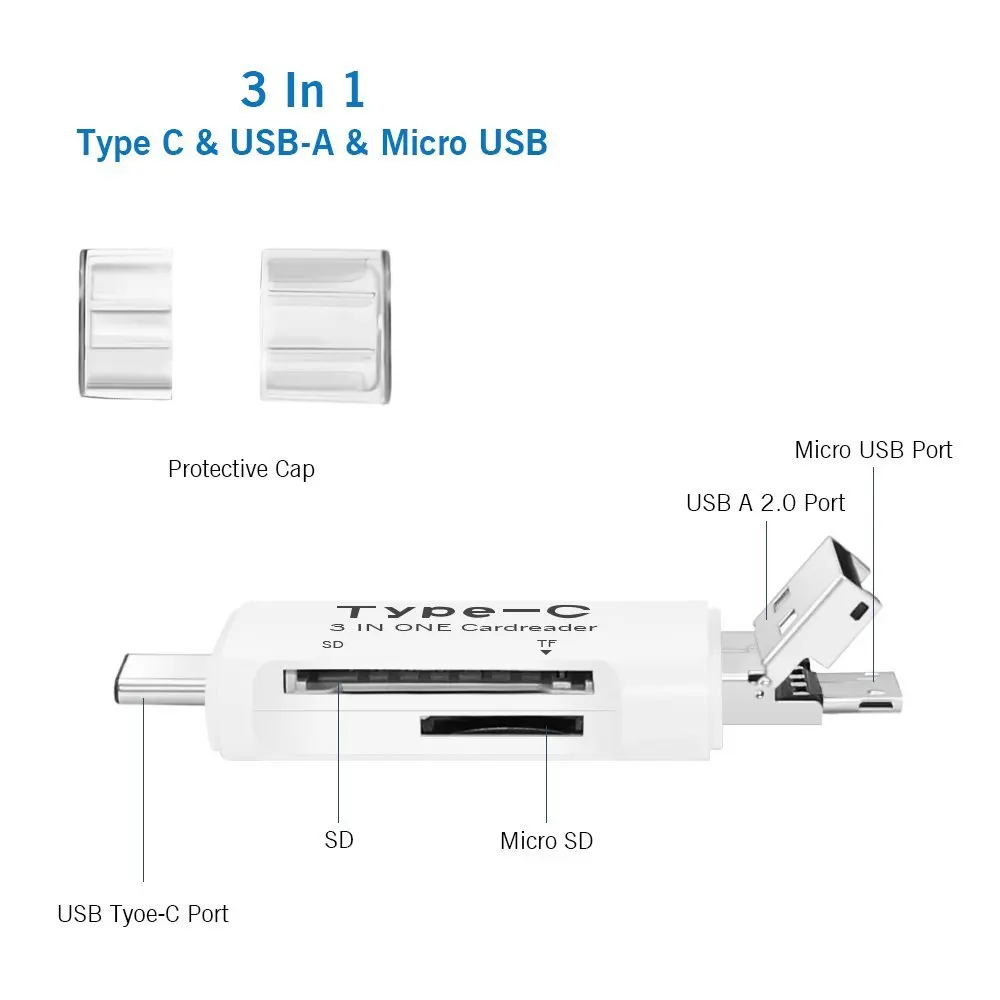 3 In 1
Type C & USB-A & Micro USB

Protective Cap

Micro USB Port

USB A 2.0 Port

Type-C
3 IN ONE Cardreader
SD
TF

SD

Micro SD

USB Tyoe-C Port