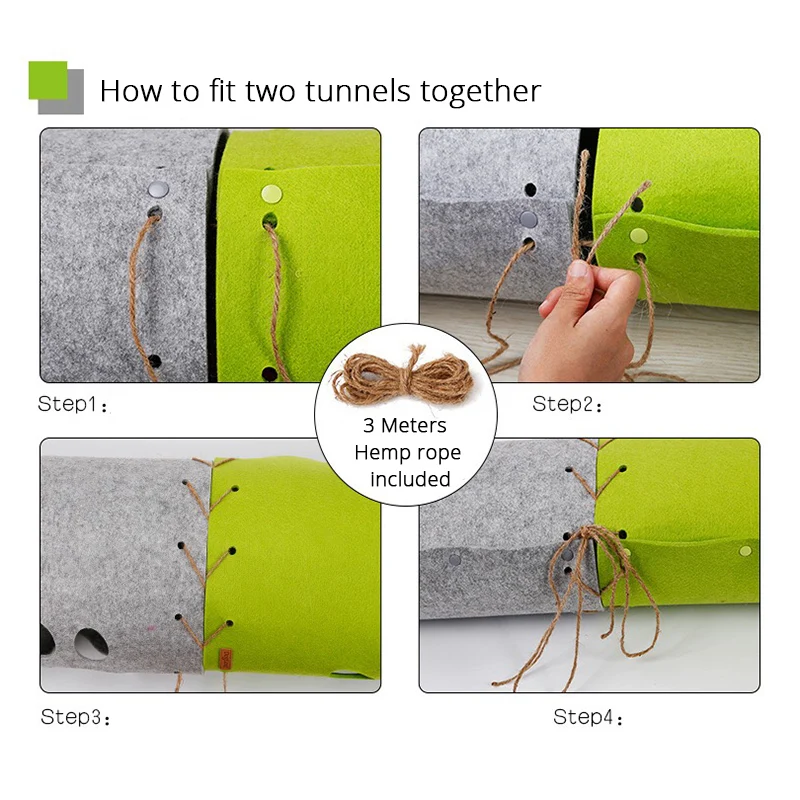 How to fit two tunnels together

Step1：

Step2：

3 Meters
Hemp rope
included

Step3：

Step4：