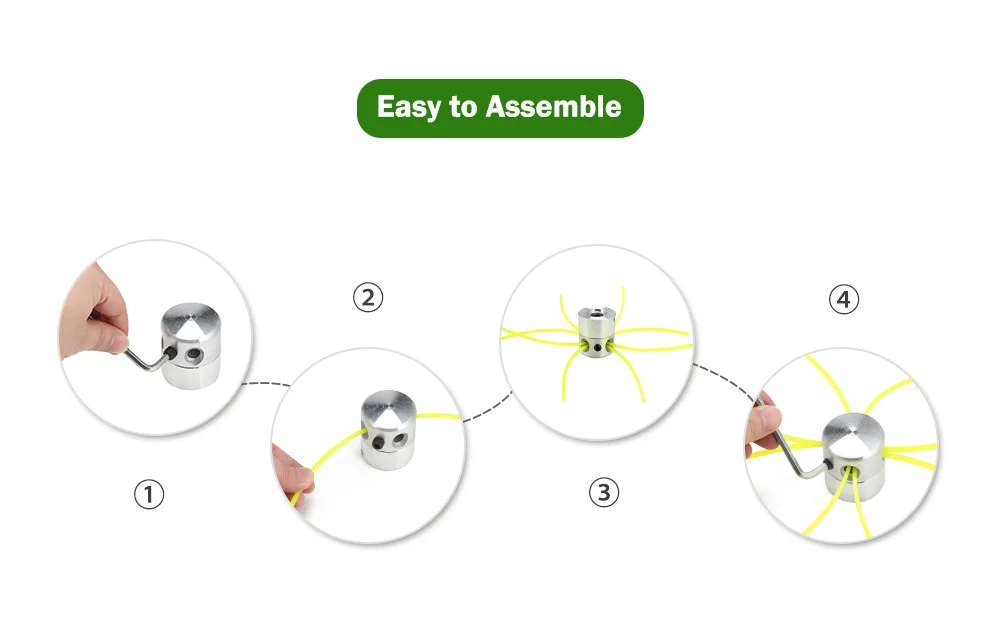 Easy to Assemble

①

②

③

④