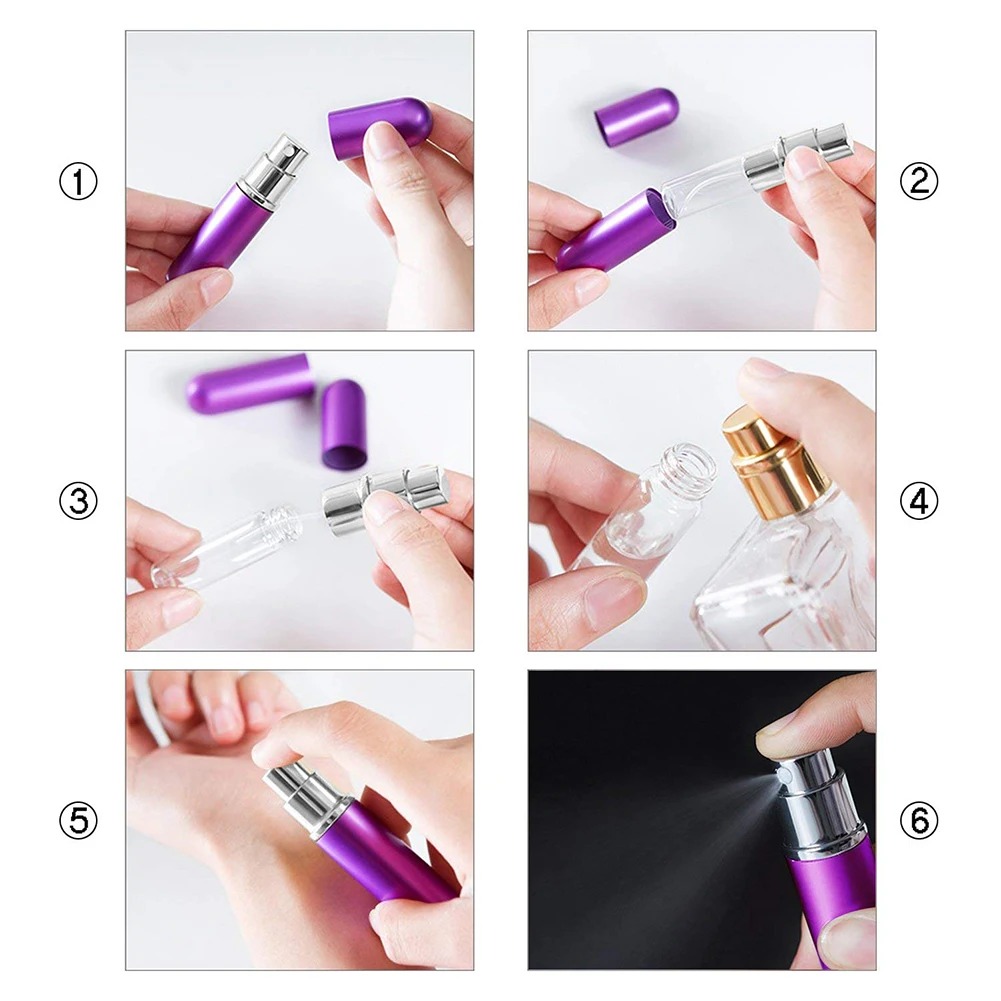 ①
②
③
④
⑤
⑥