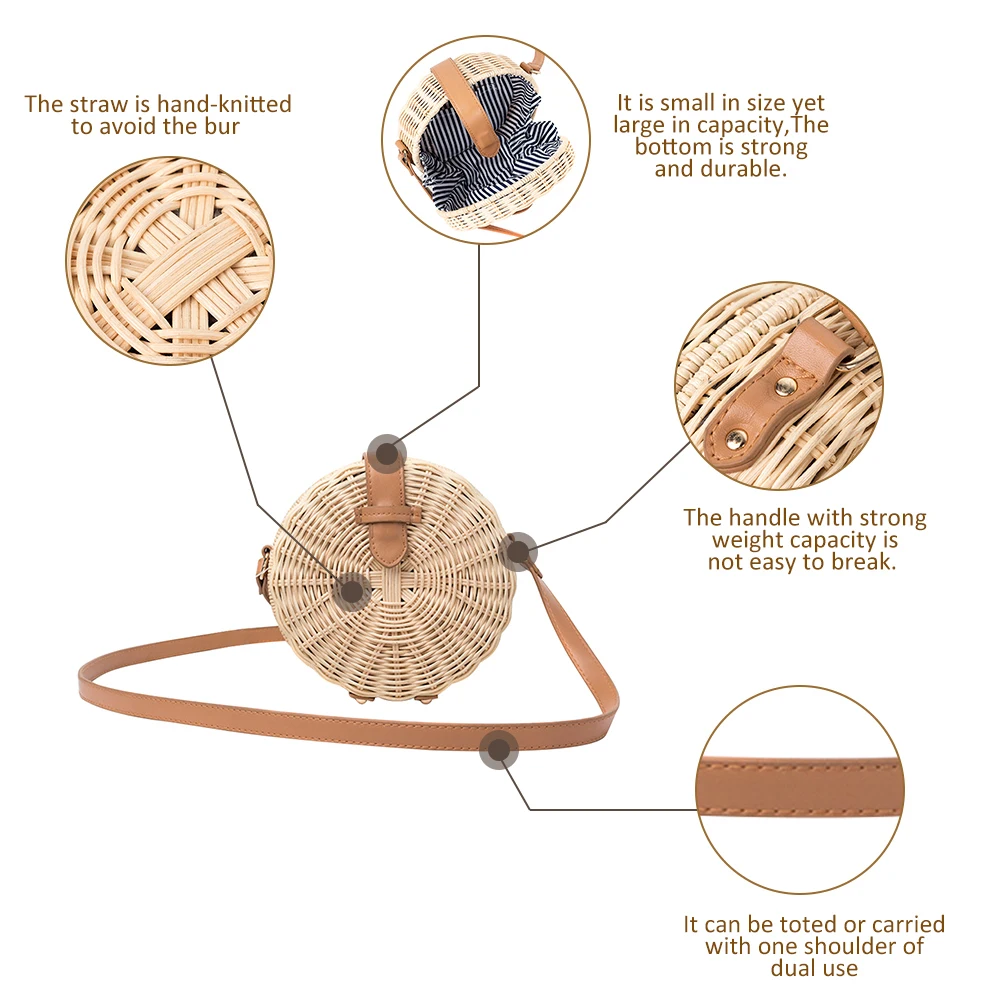 The straw is hand-knitted to avoid the bur

It is small in size yet large in capacity,The bottom is strong and durable.

The handle with strong weight capacity is not easy to break.

It can be toted or carried with one shoulder of dual use