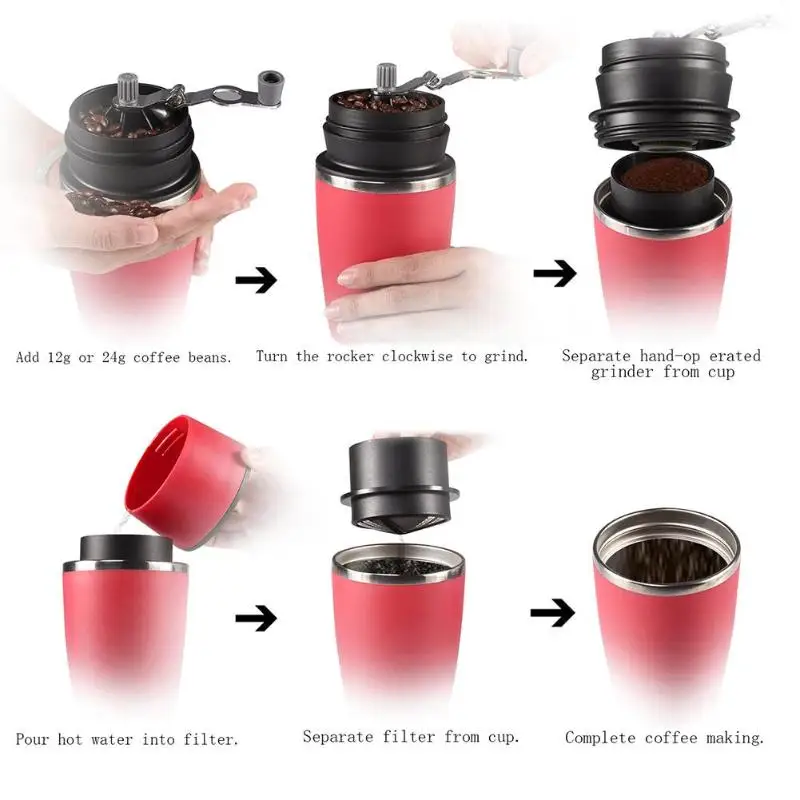 Add 12g or 24g coffee beans.

Turn the rocker clockwise to grind.

Separate hand-op erated grinder from cup

Pour hot water into filter.

Separate filter from cup.

Complete coffee making.