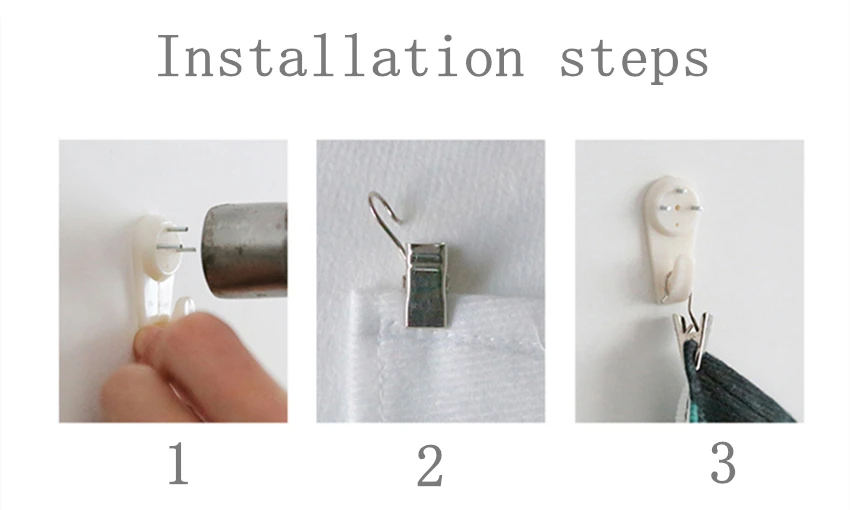 Installation steps

1

2

3