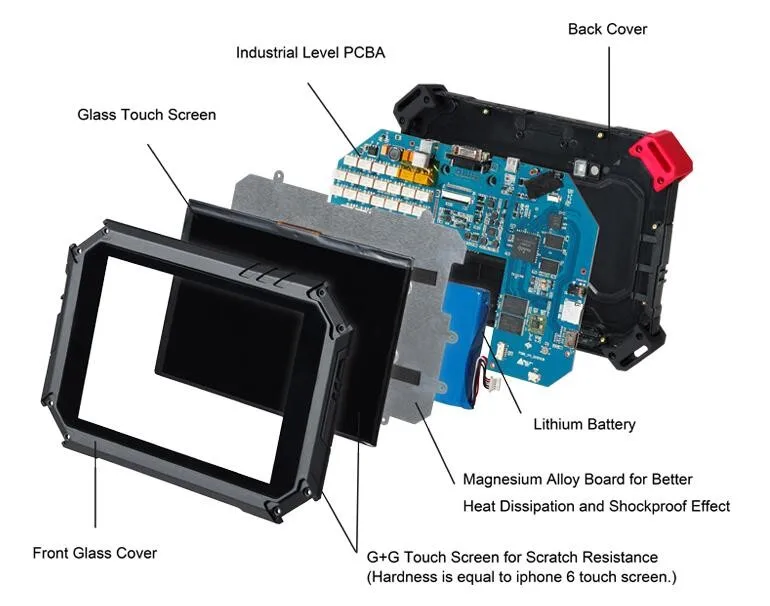 Back Cover

Industrial Level PCBA

Glass Touch Screen

Lithium Battery

Magnesium Alloy Board for Better Heat Dissipation and Shockproof Effect

Front Glass Cover

G+G Touch Screen for Scratch Resistance (Hardness is equal to iphone 6 touch screen.)