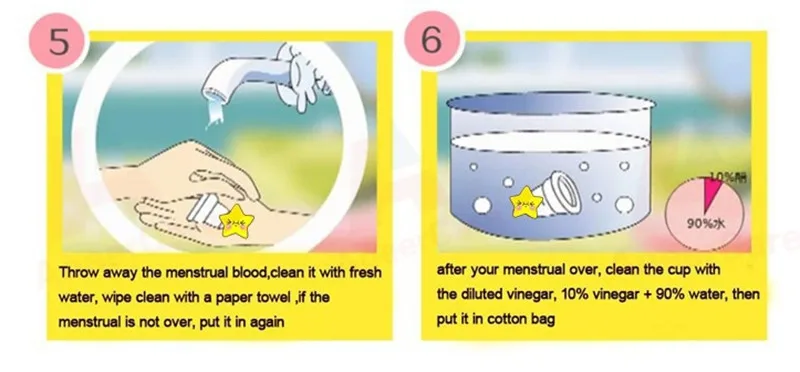 5

Throw away the menstrual blood,clean it with fresh water, wipe clean with a paper towel ,if the menstrual is not over, put it in again

6

10%醋

90%水

after your menstrual over, clean the cup with the diluted vinegar, 10% vinegar + 90% water, then put it in cotton bag