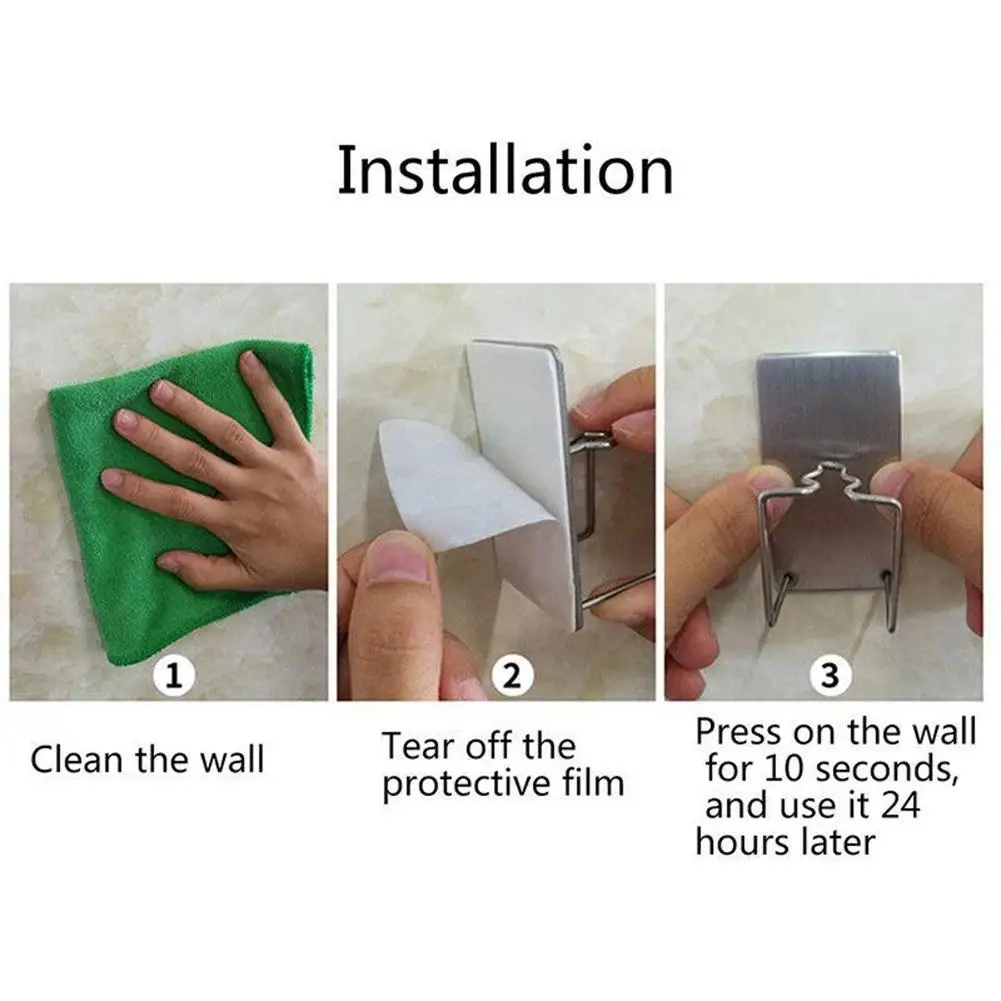 Installation

1

Clean the wall

2

Tear off the protective film

3

Press on the wall for 10 seconds, and use it 24 hours later