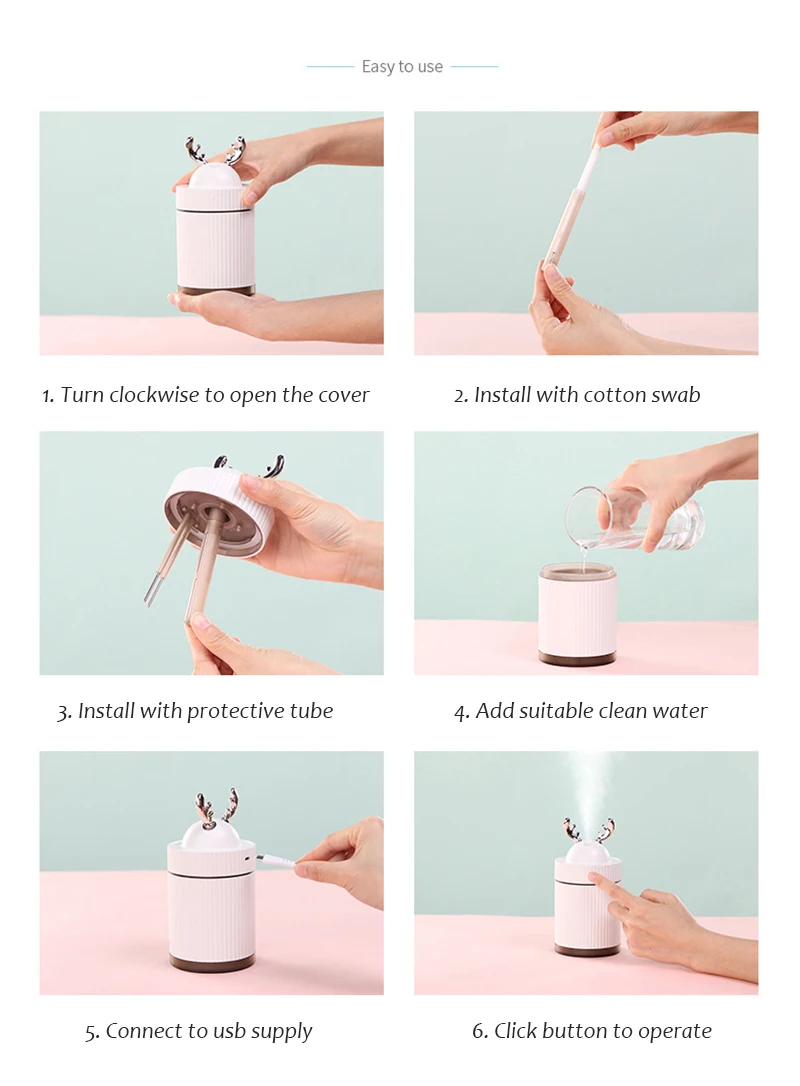 Easy to use

1. Turn clockwise to open the cover

2. Install with cotton swab

3. Install with protective tube

4. Add suitable clean water

5. Connect to usb supply

6. Click button to operate