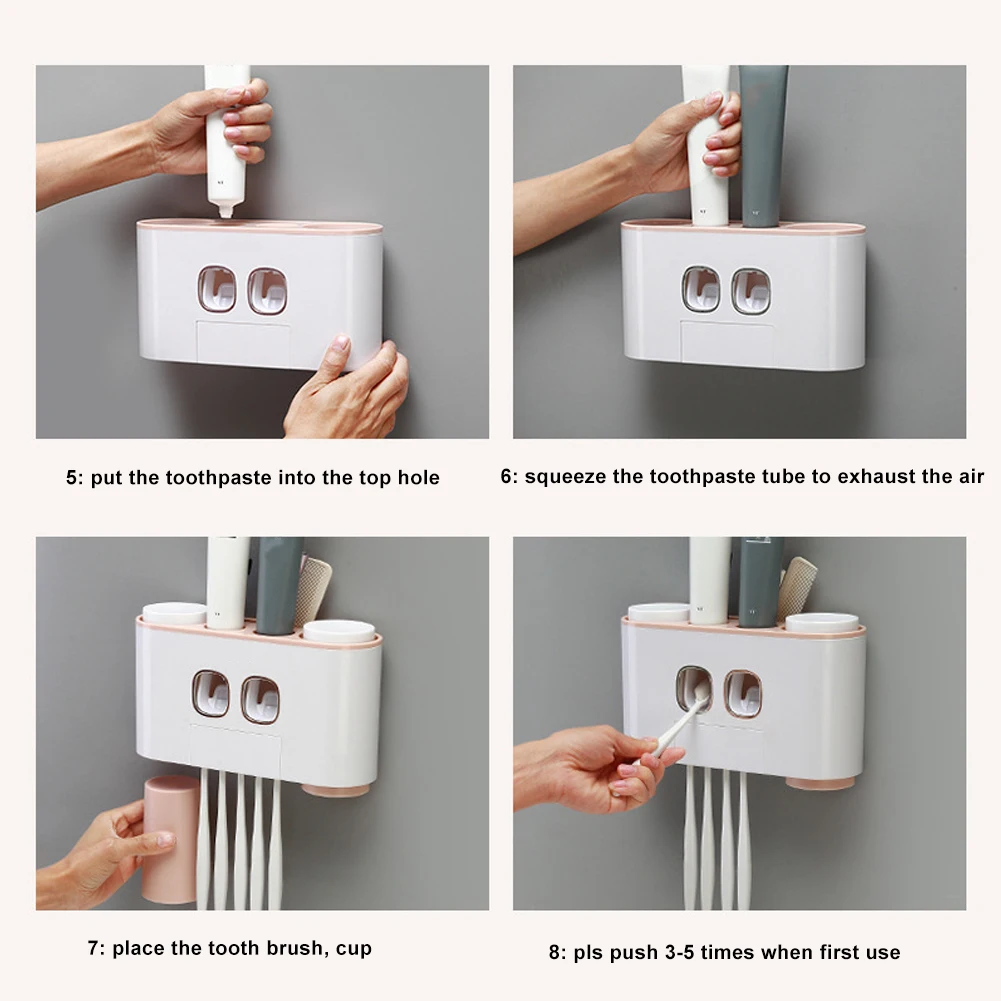 5: put the toothpaste into the top hole

6: squeeze the toothpaste tube to exhaust the air

7: place the tooth brush, cup

8: pls push 3-5 times when first use