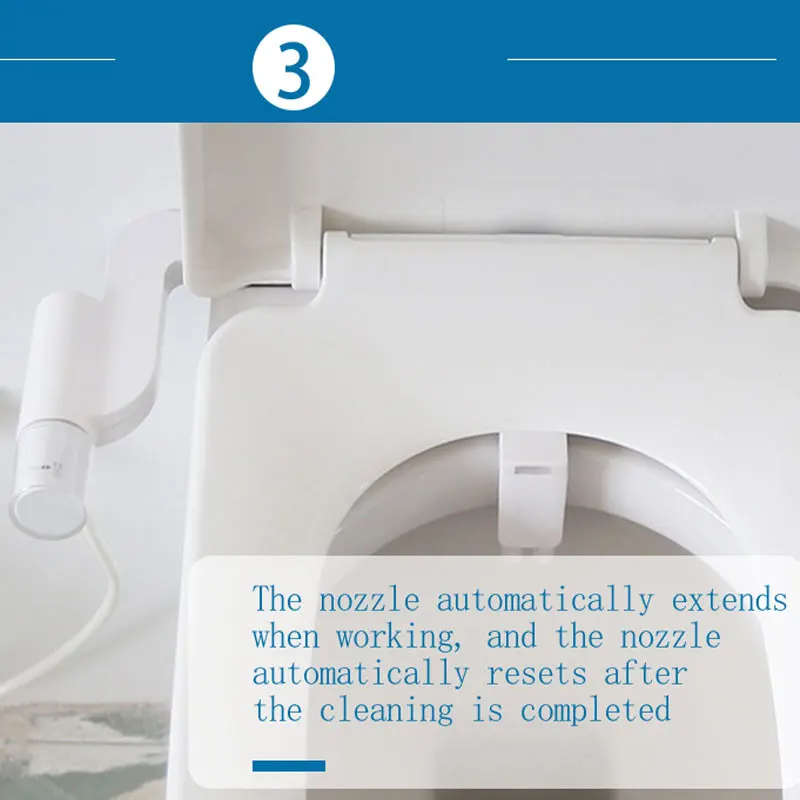 3

The nozzle automatically extends when working, and the nozzle automatically resets after the cleaning is completed