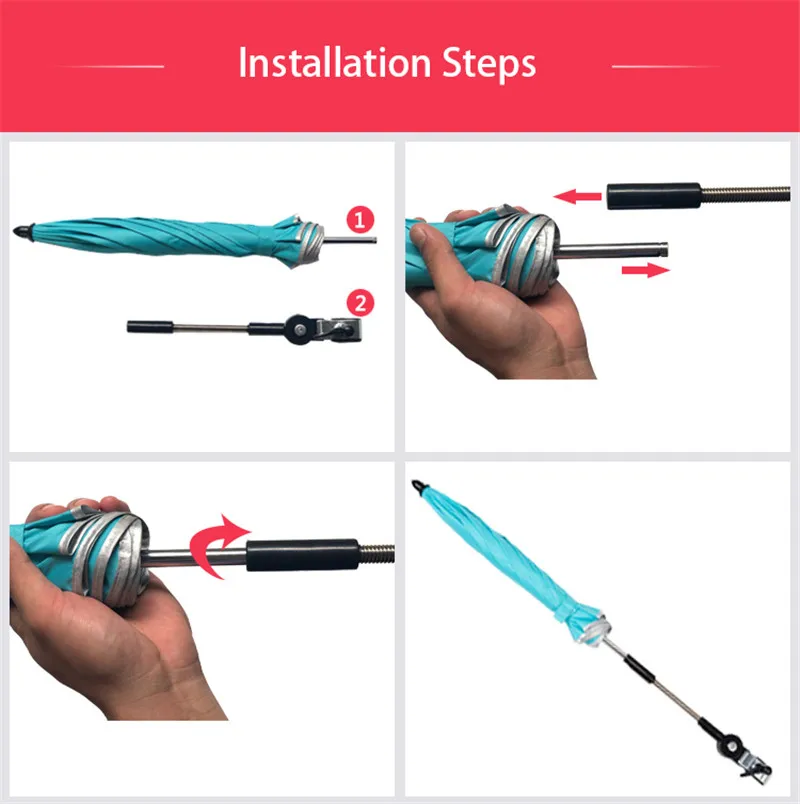 Installation Steps

1

2