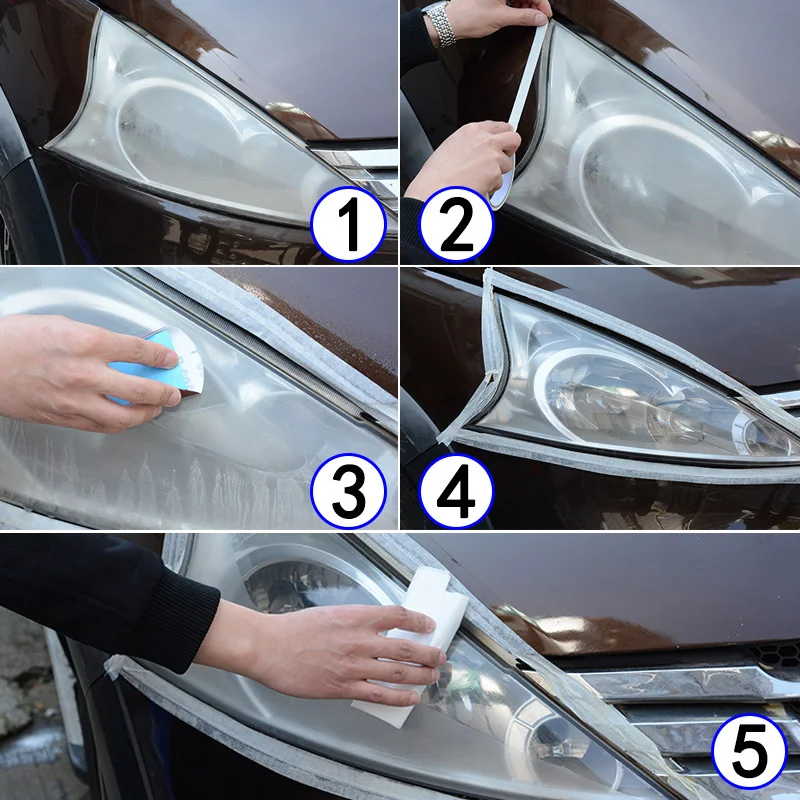 1
2
3
4
5