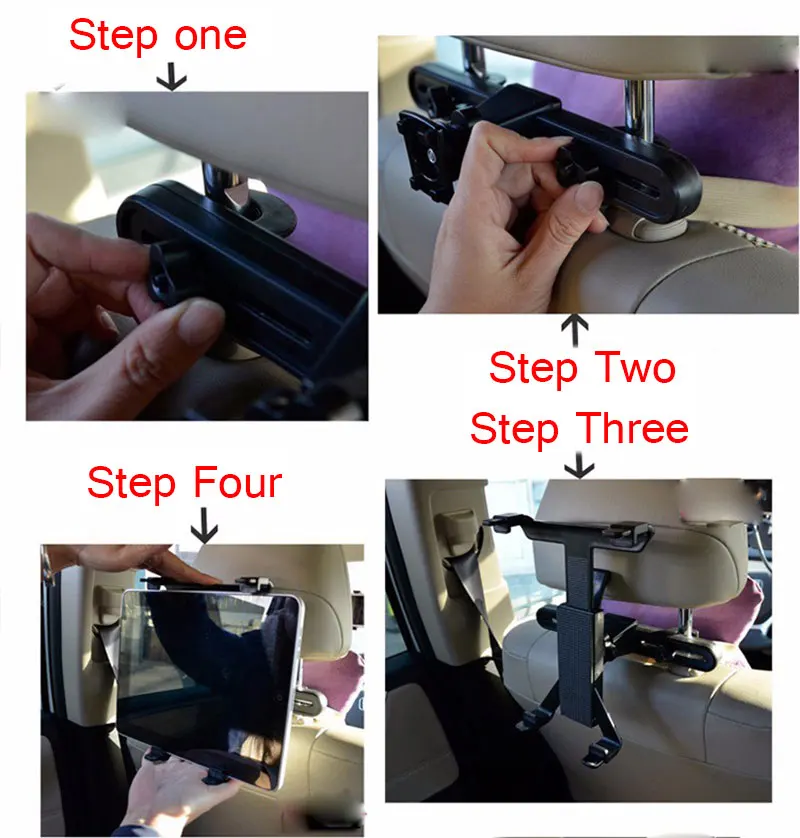 Step one

Step Two

Step Three

Step Four