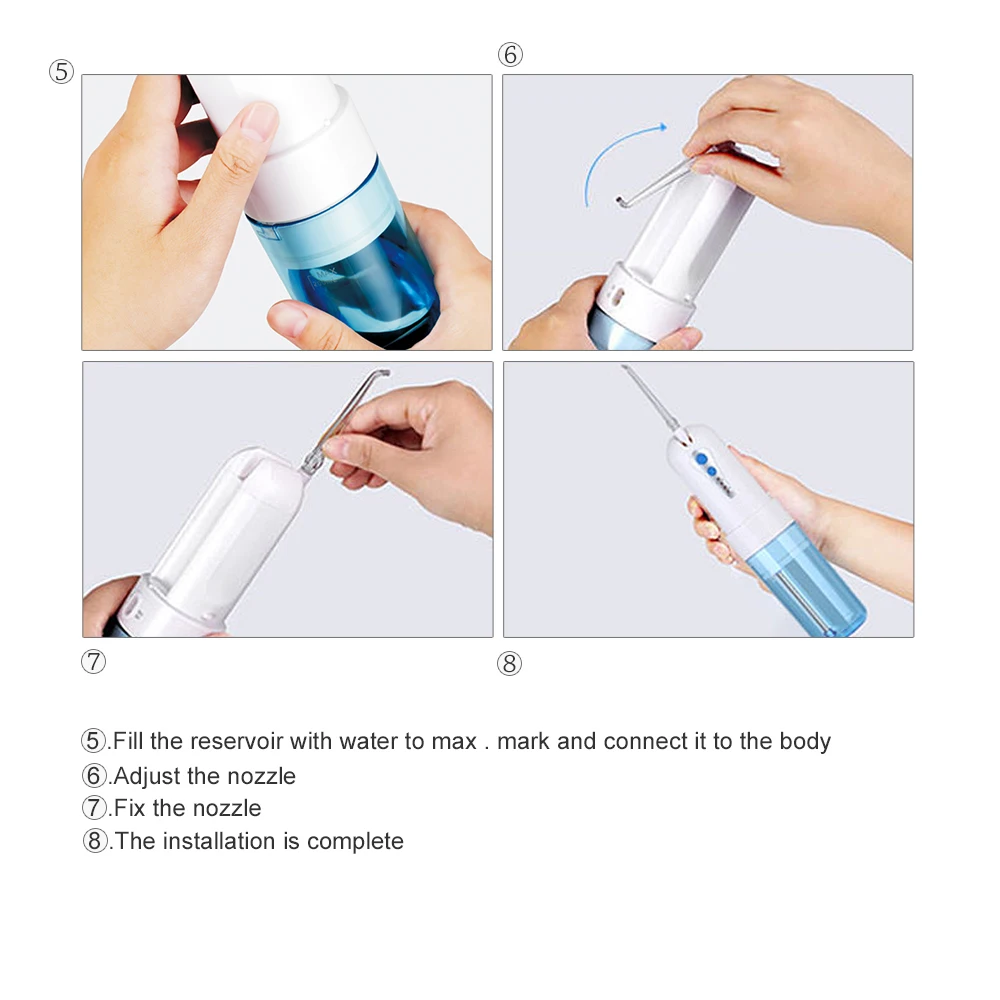 ⑤

⑥

⑦

⑧

⑤.Fill the reservoir with water to max . mark and connect it to the body
⑥.Adjust the nozzle
⑦.Fix the nozzle
⑧.The installation is complete