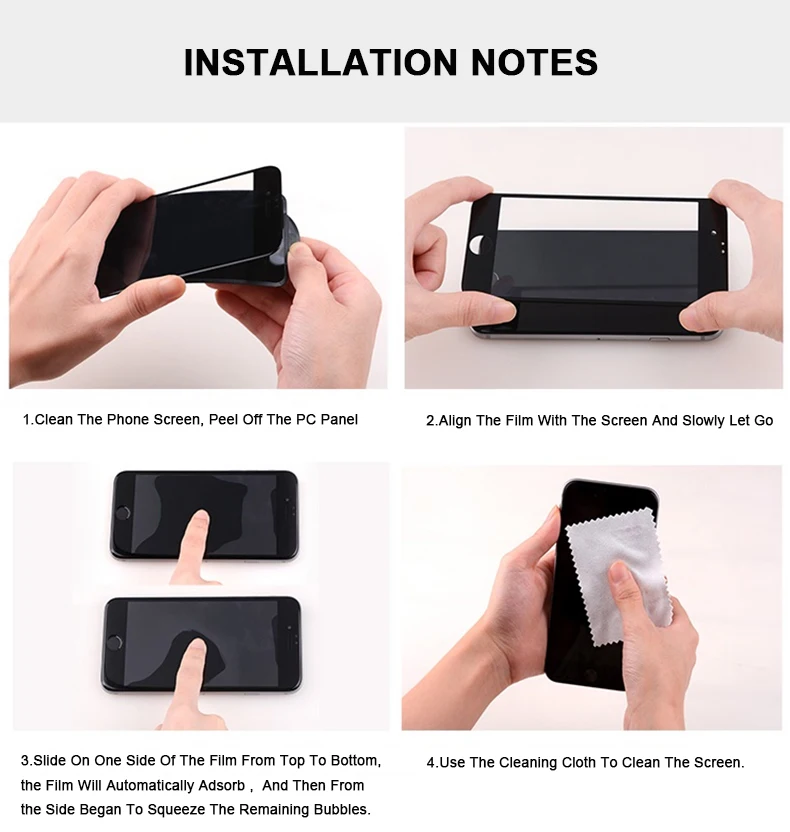 INSTALLATION NOTES

1.Clean The Phone Screen, Peel Off The PC Panel

2.Align The Film With The Screen And Slowly Let Go

3.Slide On One Side Of The Film From Top To Bottom, the Film Will Automatically Adsorb , And Then From the Side Began To Squeeze The Remaining Bubbles.

4.Use The Cleaning Cloth To Clean The Screen.