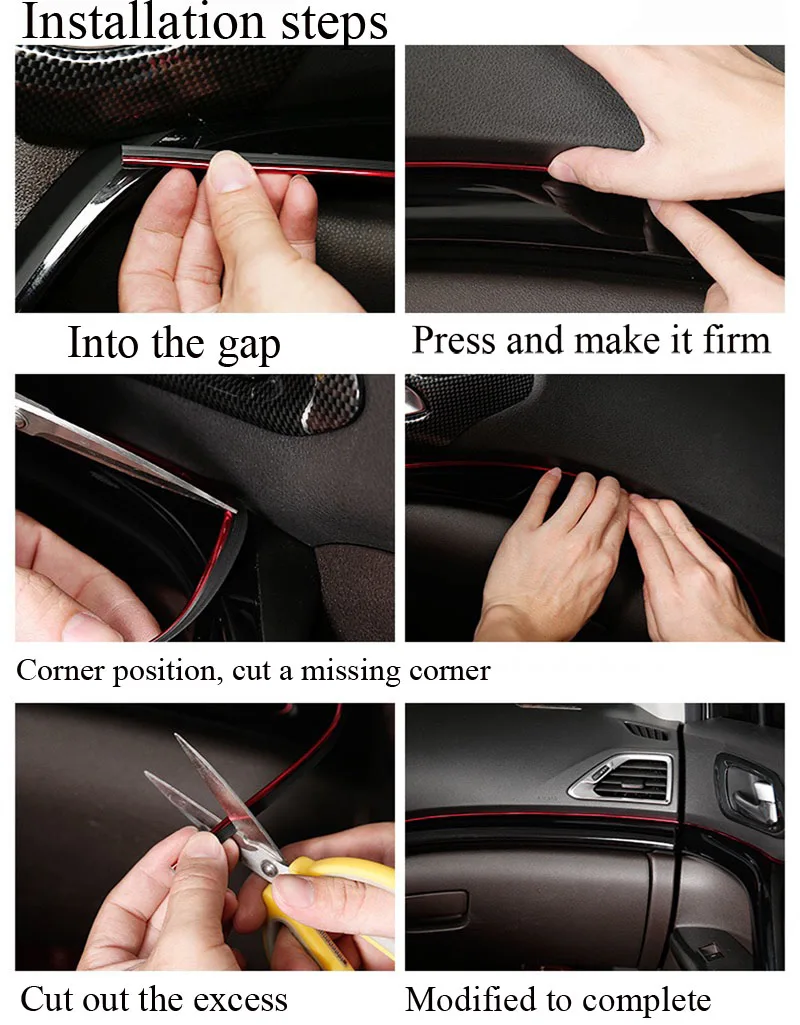 Installation steps

Into the gap

Press and make it firm

Corner position, cut a missing corner

Cut out the excess

Modified to complete