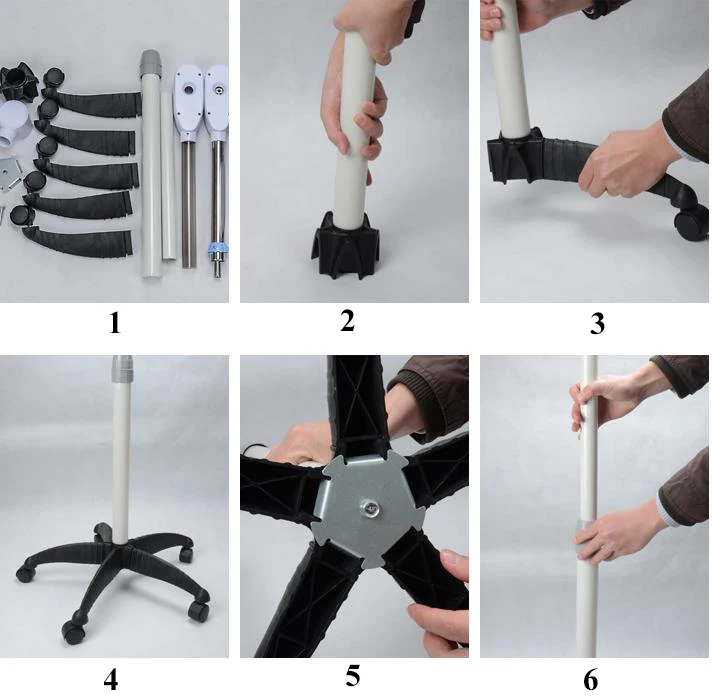 1

2

3

4

5

6