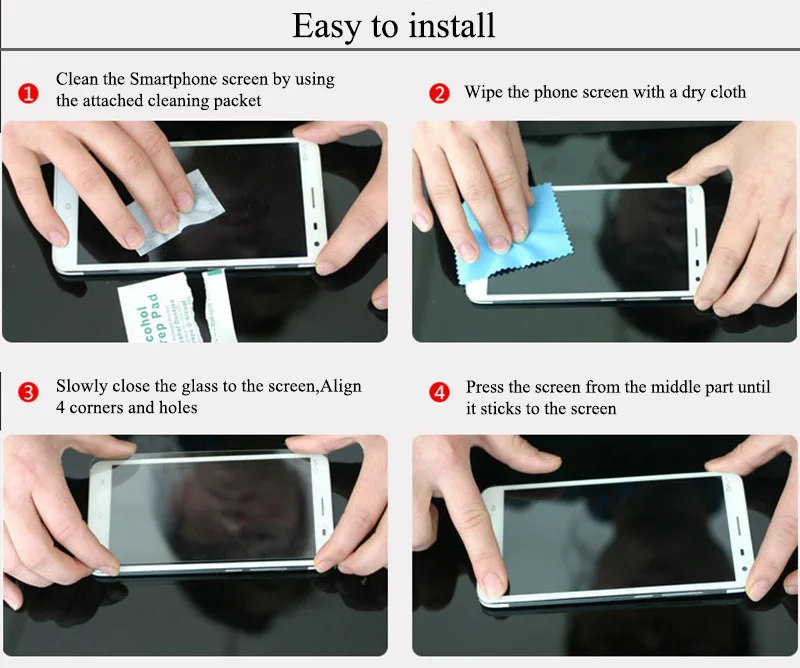 Easy to install

1 Clean the Smartphone screen by using the attached cleaning packet

cohol
rep Pad

2 Wipe the phone screen with a dry cloth

3 Slowly close the glass to the screen,Align 4 corners and holes

4 Press the screen from the middle part until it sticks to the screen