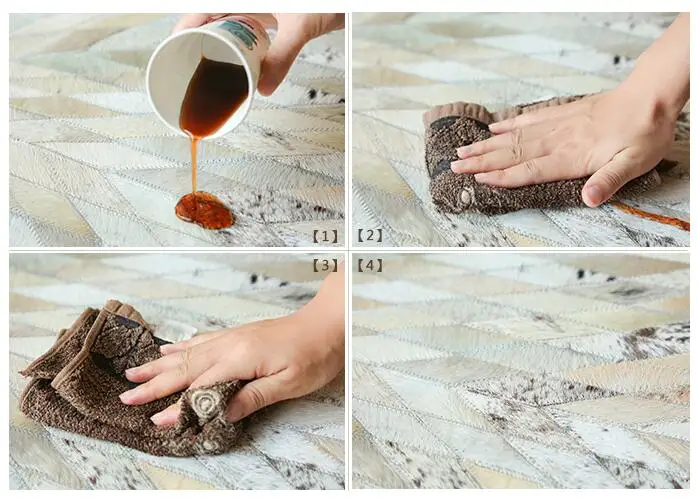 【1】

【2】

【3】

【4】