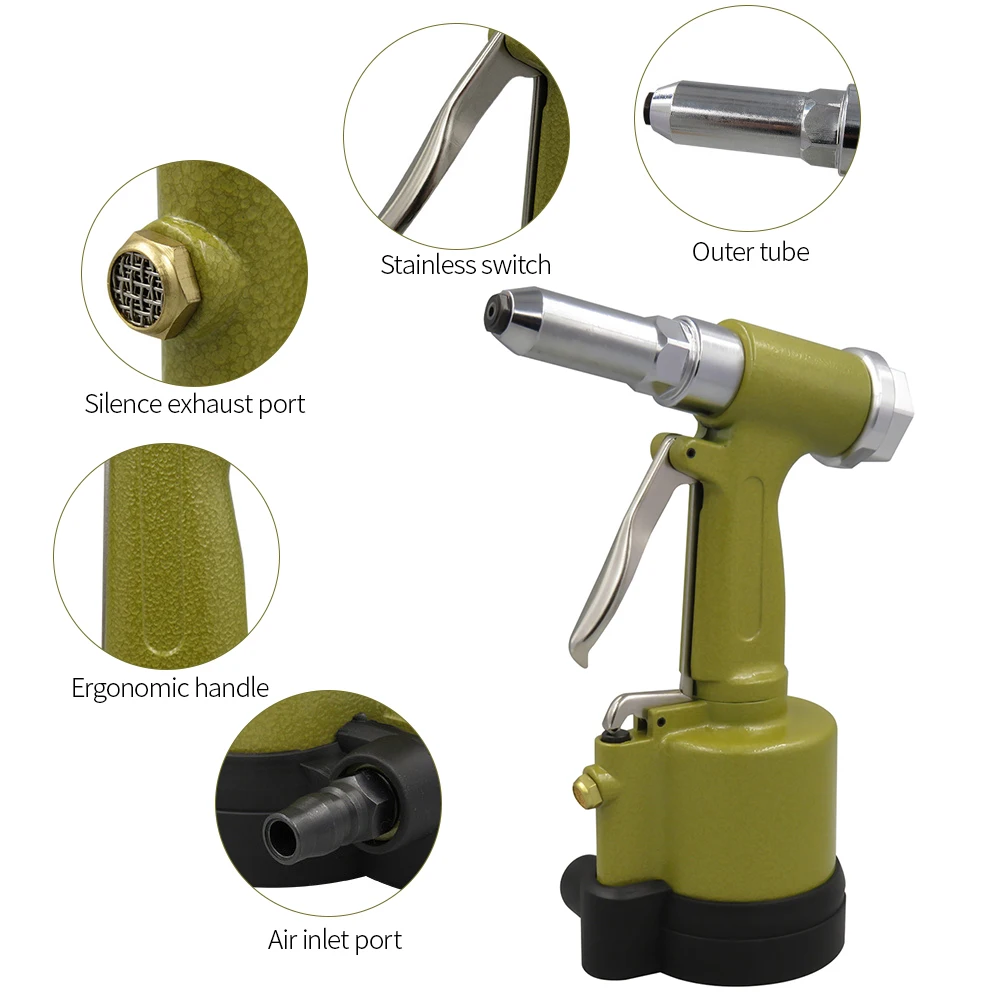 Stainless switch

Outer tube

Silence exhaust port

Ergonomic handle

Air inlet port