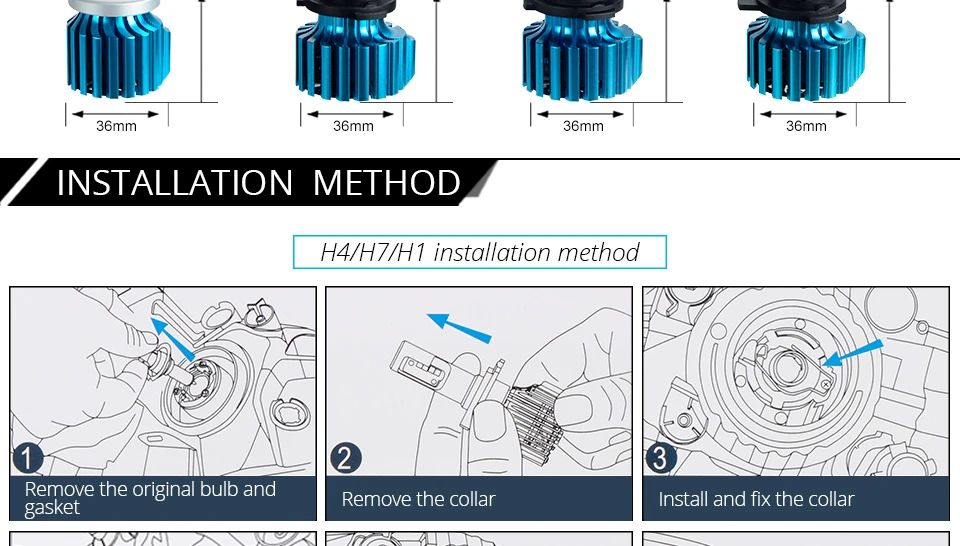 36mm

36mm

36mm

36mm

INSTALLATION METHOD

H4/H7/H1 installation method

1
Remove the original bulb and gasket

2
Remove the collar

3
Install and fix the collar