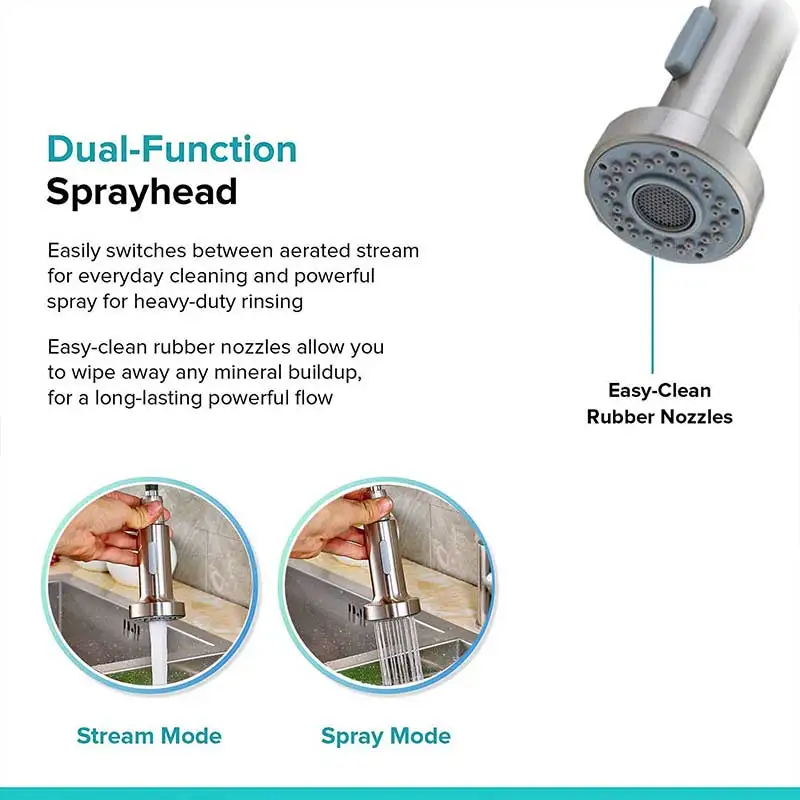 Dual-Function
Sprayhead

Easily switches between aerated stream for everyday cleaning and powerful spray for heavy-duty rinsing

Easy-clean rubber nozzles allow you to wipe away any mineral buildup, for a long-lasting powerful flow

Easy-Clean
Rubber Nozzles

Stream Mode

Spray Mode