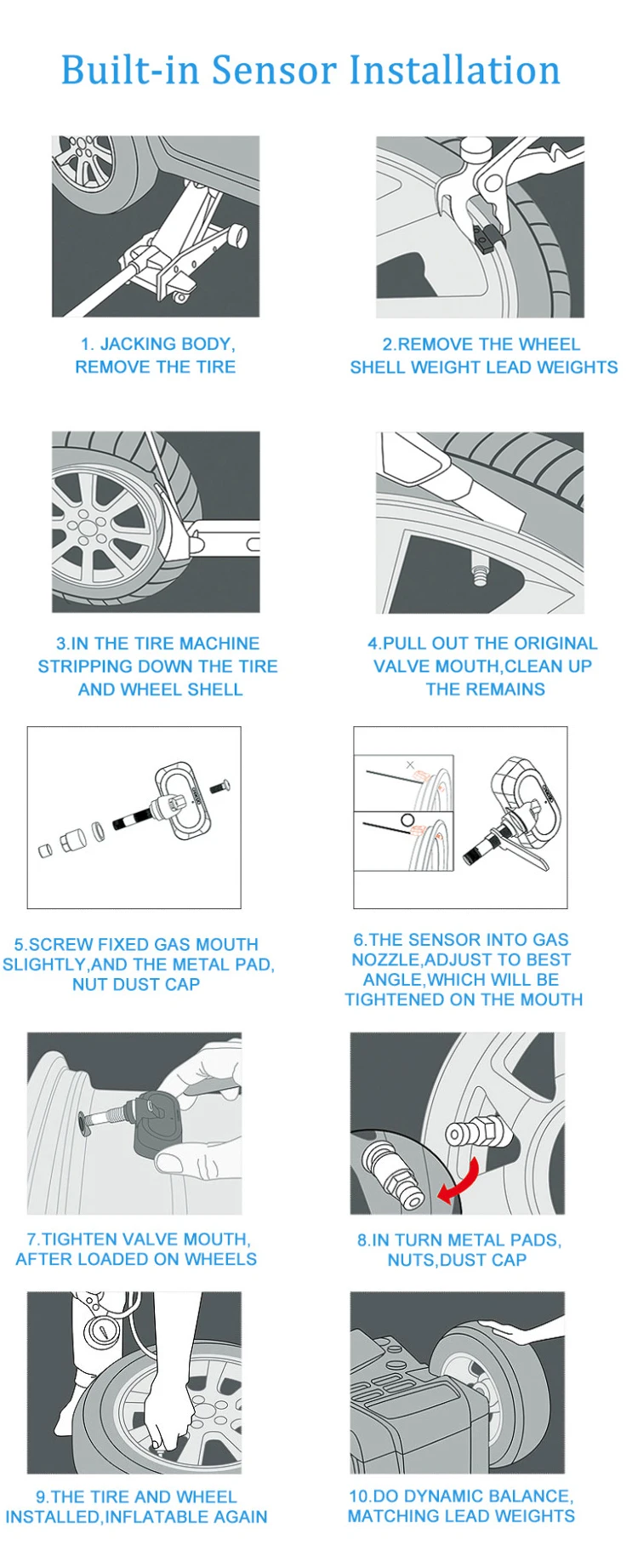 Built-in Sensor Installation

1. JACKING BODY, REMOVE THE TIRE

2.REMOVE THE WHEEL SHELL WEIGHT LEAD WEIGHTS

3.IN THE TIRE MACHINE STRIPPING DOWN THE TIRE AND WHEEL SHELL

4.PULL OUT THE ORIGINAL VALVE MOUTH,CLEAN UP THE REMAINS

5.SCREW FIXED GAS MOUTH SLIGHTLY,AND THE METAL PAD, NUT DUST CAP

6.THE SENSOR INTO GAS NOZZLE,ADJUST TO BEST ANGLE,WHICH WILL BE TIGHTENED ON THE MOUTH

7.TIGHTEN VALVE MOUTH, AFTER LOADED ON WHEELS

8.IN TURN METAL PADS, NUTS,DUST CAP

9.THE TIRE AND WHEEL INSTALLED,INFLATABLE AGAIN

10.DO DYNAMIC BALANCE, MATCHING LEAD WEIGHTS