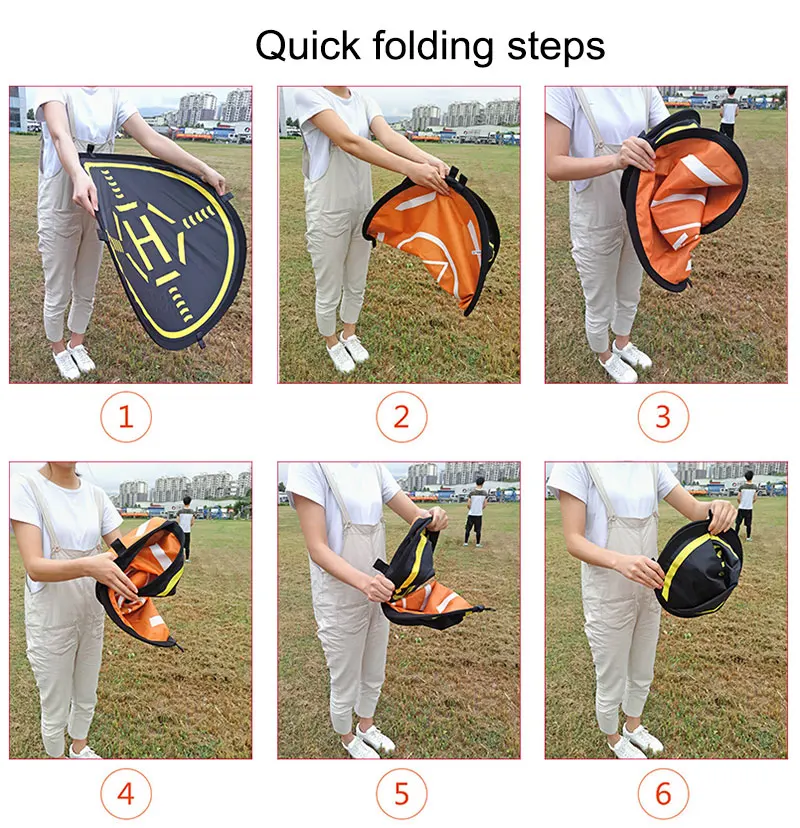 Quick folding steps

H

1

2

3

4

5

6