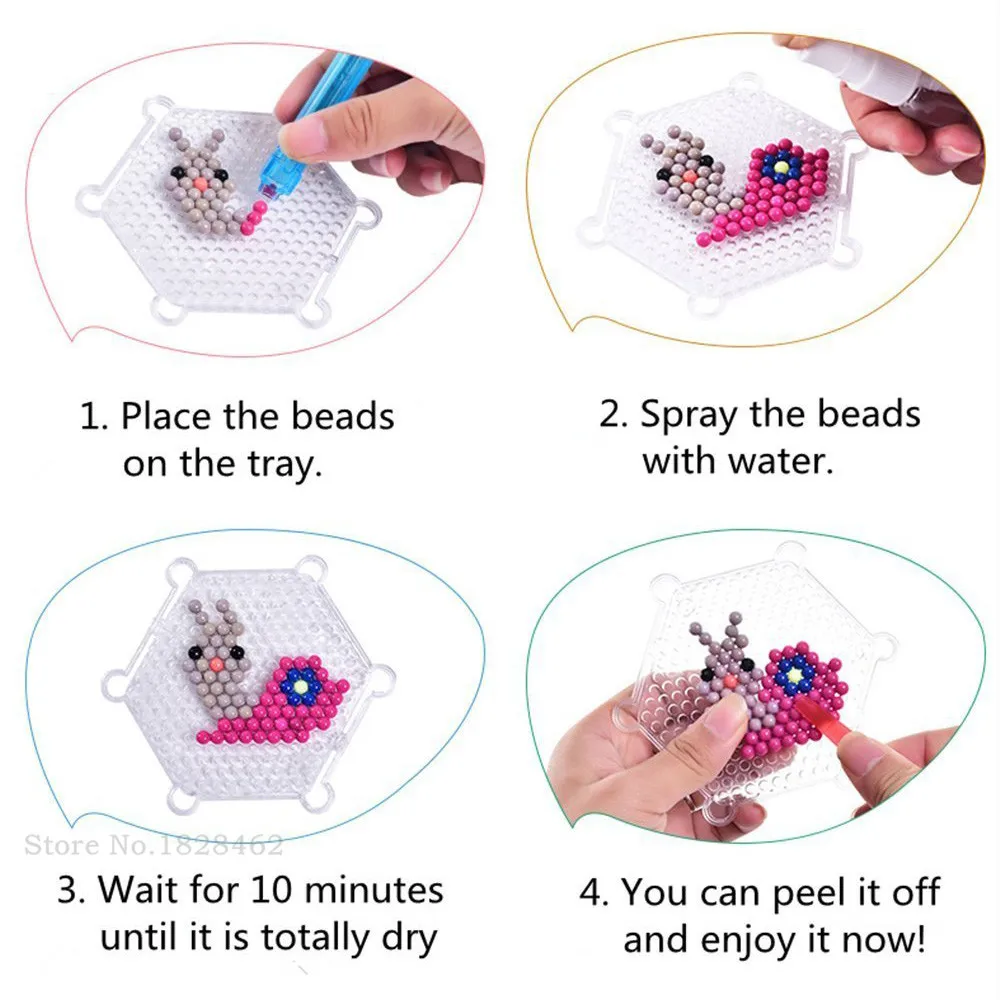 1. Place the beads on the tray.

2. Spray the beads with water.

Store No.1828462

3. Wait for 10 minutes until it is totally dry

4. You can peel it off and enjoy it now!