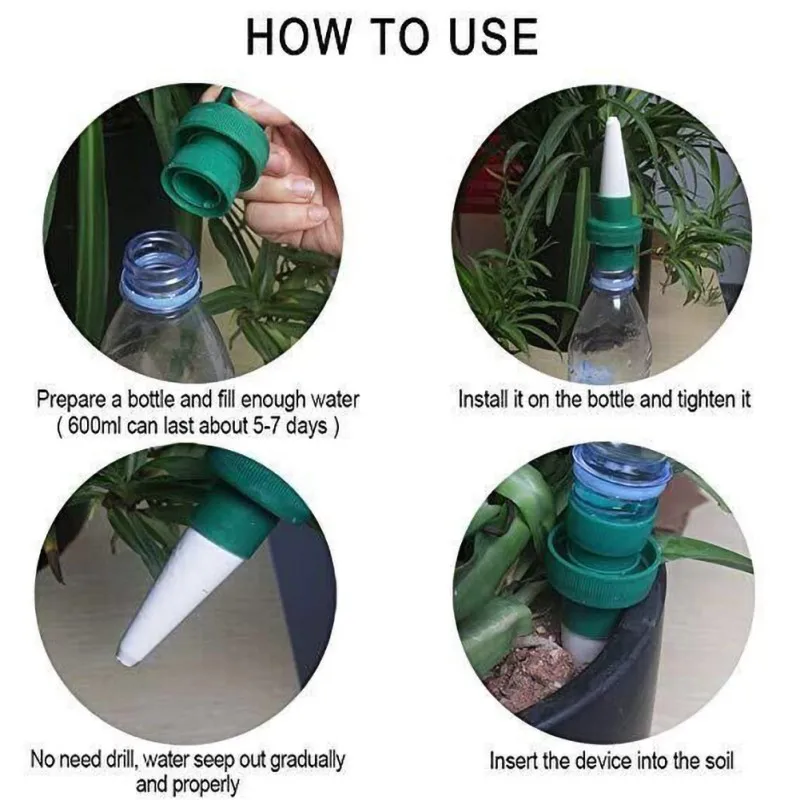 HOW TO USE

Prepare a bottle and fill enough water ( 600ml can last about 5-7 days )

Install it on the bottle and tighten it

No need drill, water seep out gradually and properly

Insert the device into the soil