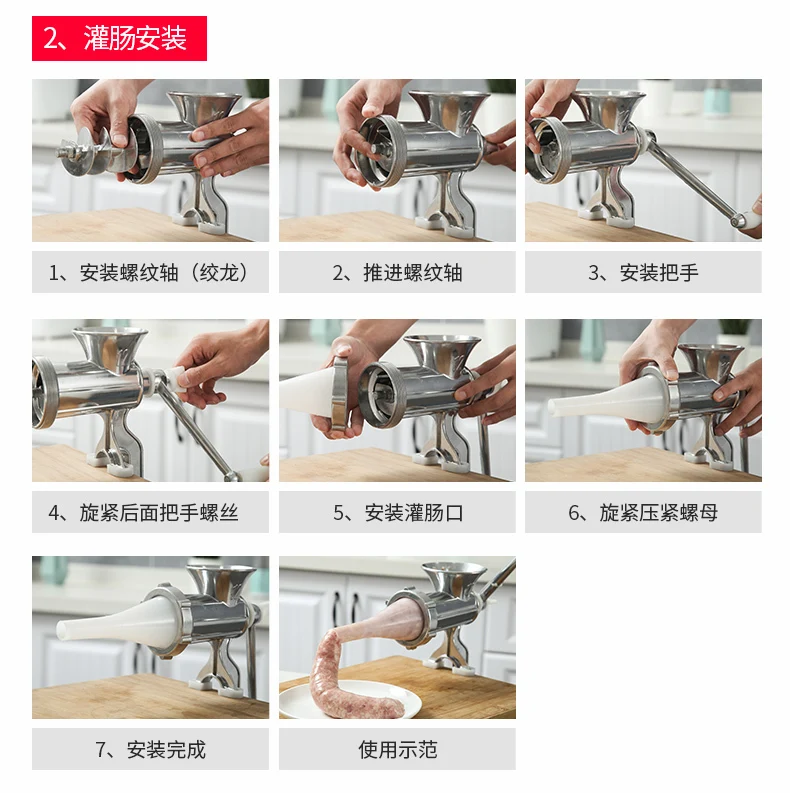 2、灌肠安装

1、安装螺纹轴（绞龙）

2、推进螺纹轴

3、安装把手

4、旋紧后面把手螺丝

5、安装灌肠口

6、旋紧压紧螺母

7、安装完成

使用示范