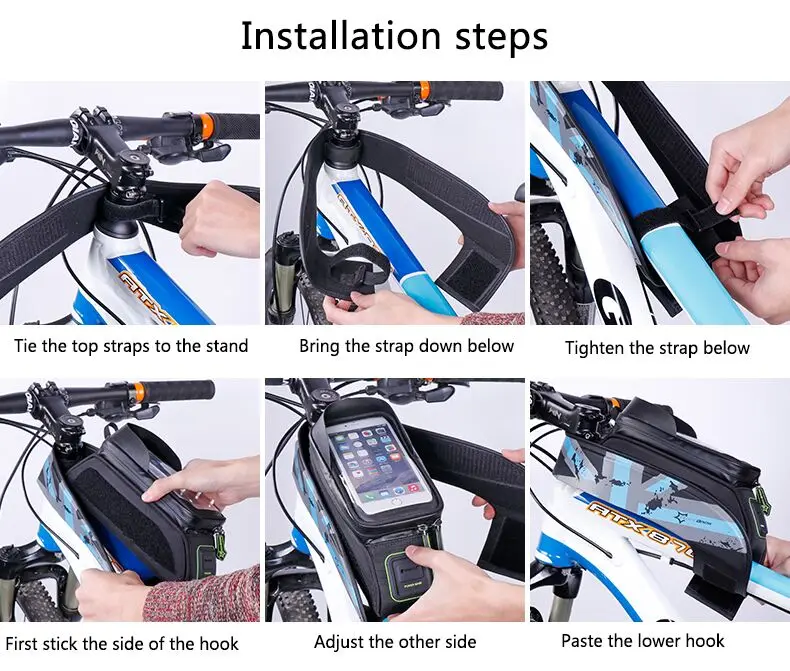 Installation steps

Tie the top straps to the stand

Bring the strap down below

Tighten the strap below

First stick the side of the hook

Adjust the other side

Paste the lower hook