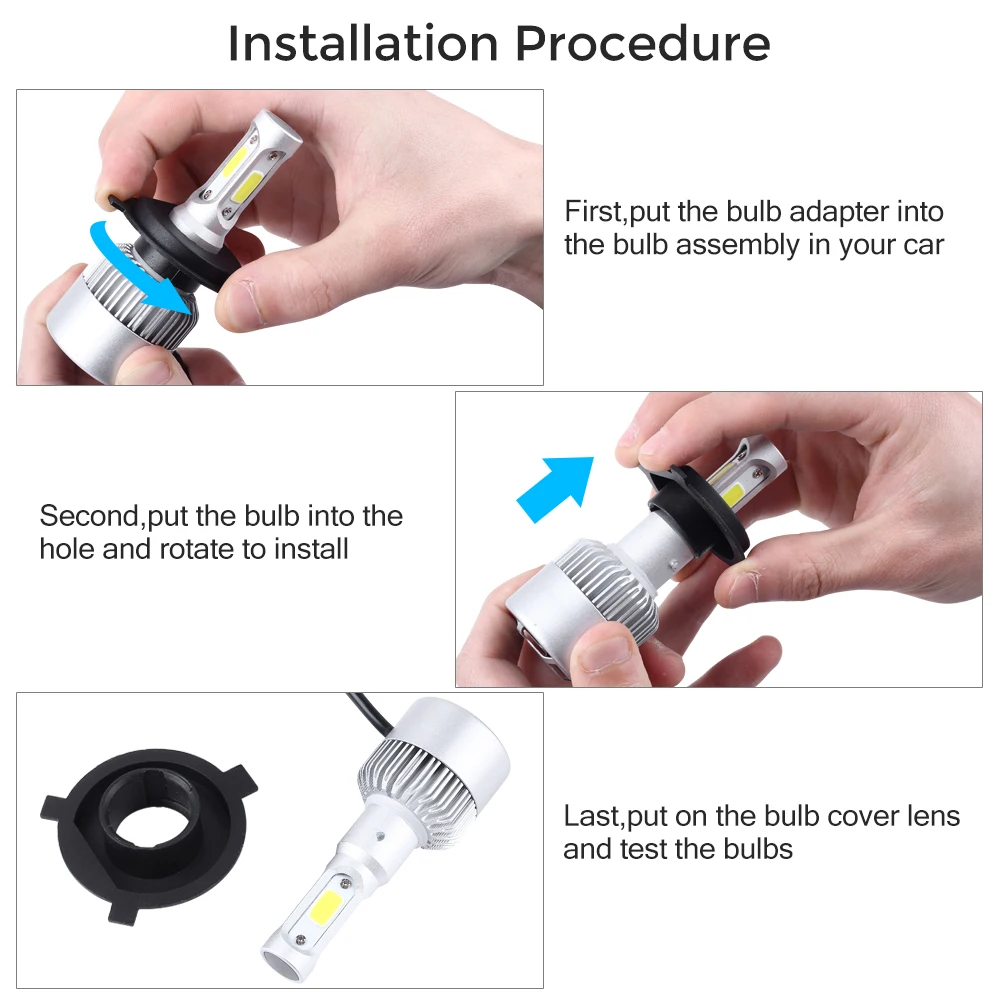 Installation Procedure

First,put the bulb adapter into the bulb assembly in your car

Second,put the bulb into the hole and rotate to install

Last,put on the bulb cover lens and test the bulbs