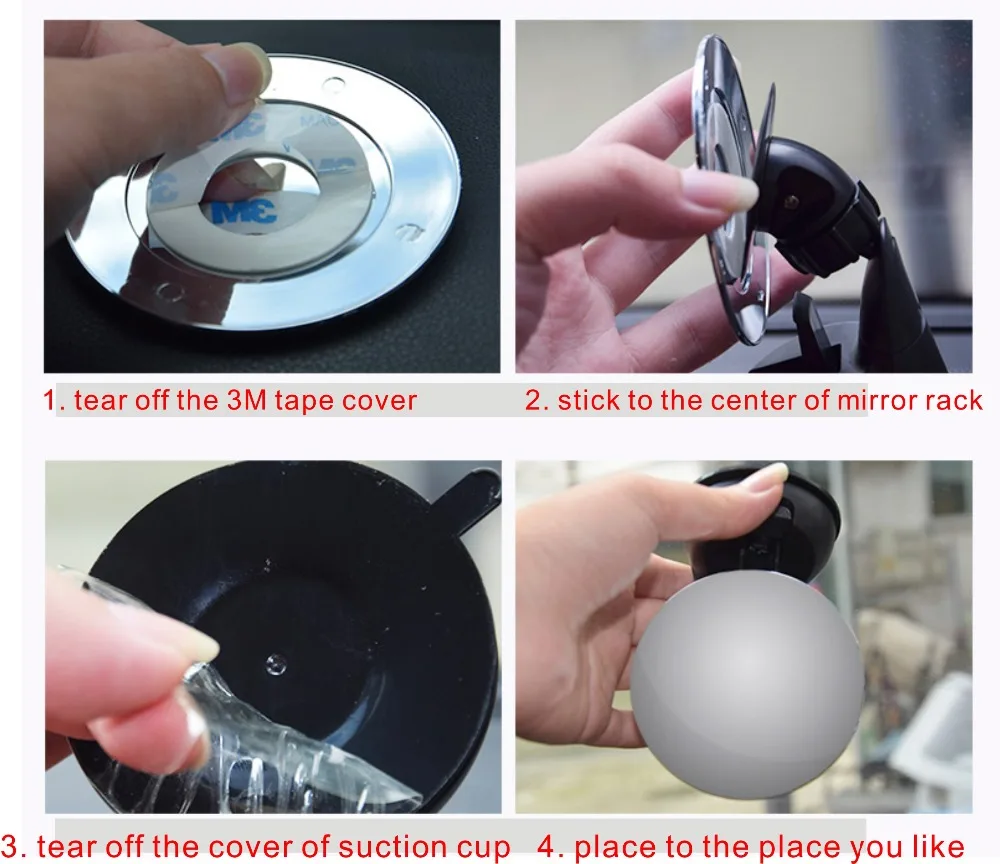 3M

1. tear off the 3M tape cover

2. stick to the center of mirror rack

3. tear off the cover of suction cup

4. place to the place you like