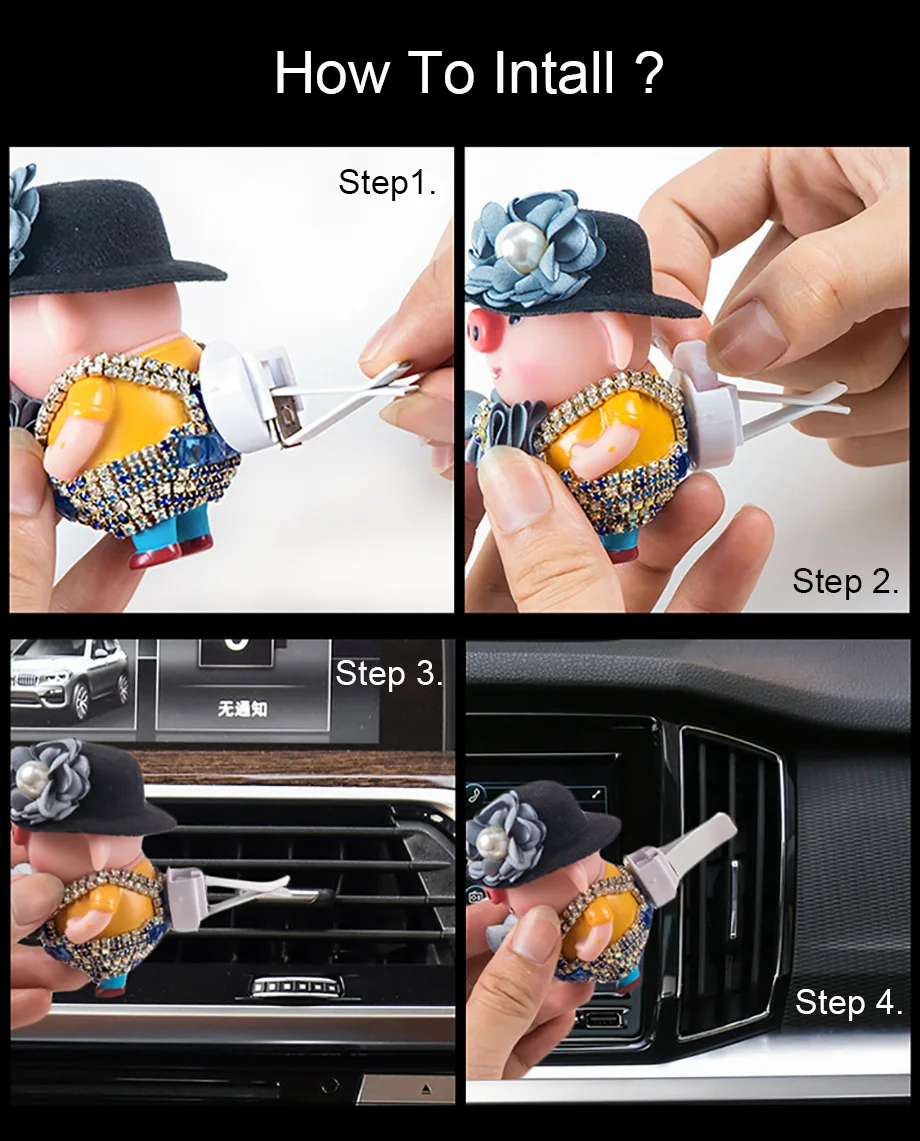 How To Intall ?

Step1.

Step 2.

Step 3.

无通知

Step 4.