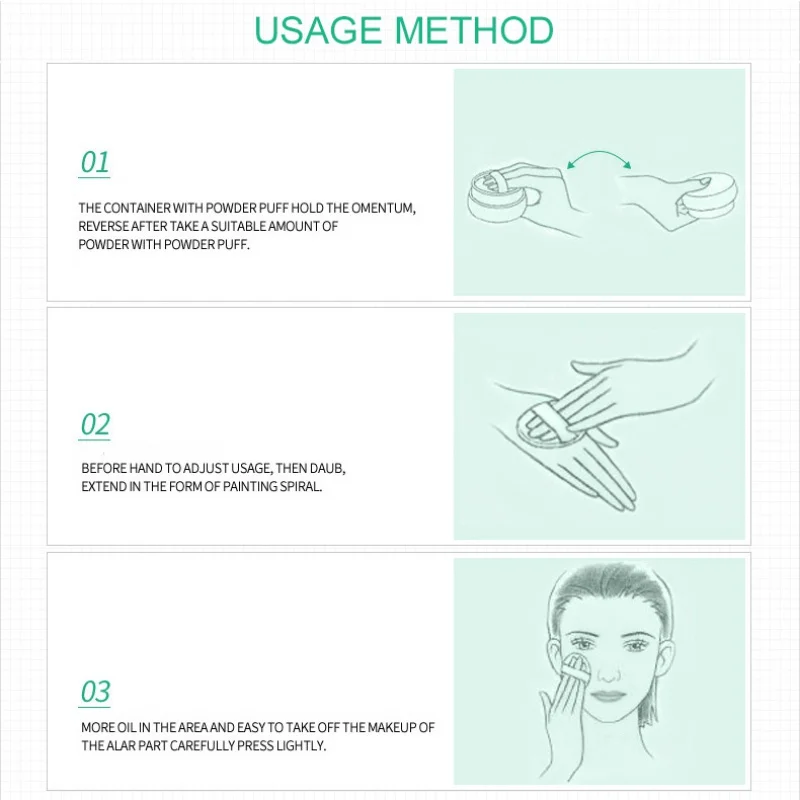 USAGE METHOD

01

THE CONTAINER WITH POWDER PUFF HOLD THE OMENTUM, REVERSE AFTER TAKE A SUITABLE AMOUNT OF POWDER WITH POWDER PUFF.

02

BEFORE HAND TO ADJUST USAGE, THEN DAUB, EXTEND IN THE FORM OF PAINTING SPIRAL.

03

MORE OIL IN THE AREA AND EASY TO TAKE OFF THE MAKEUP OF THE ALAR PART CAREFULLY PRESS LIGHTLY.