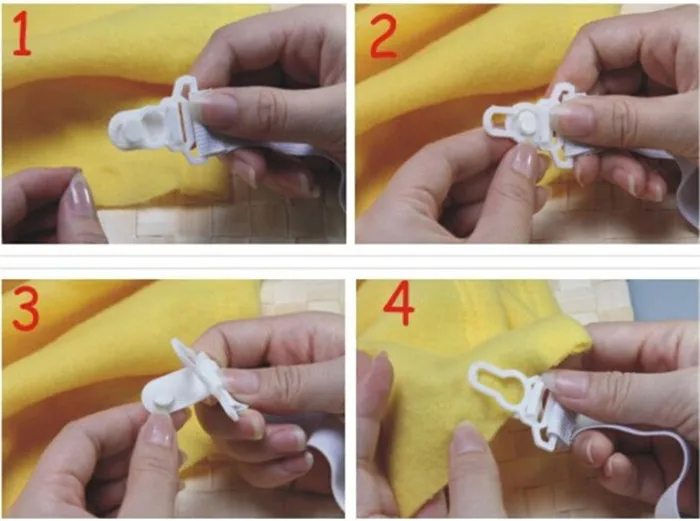 1

2

3

4