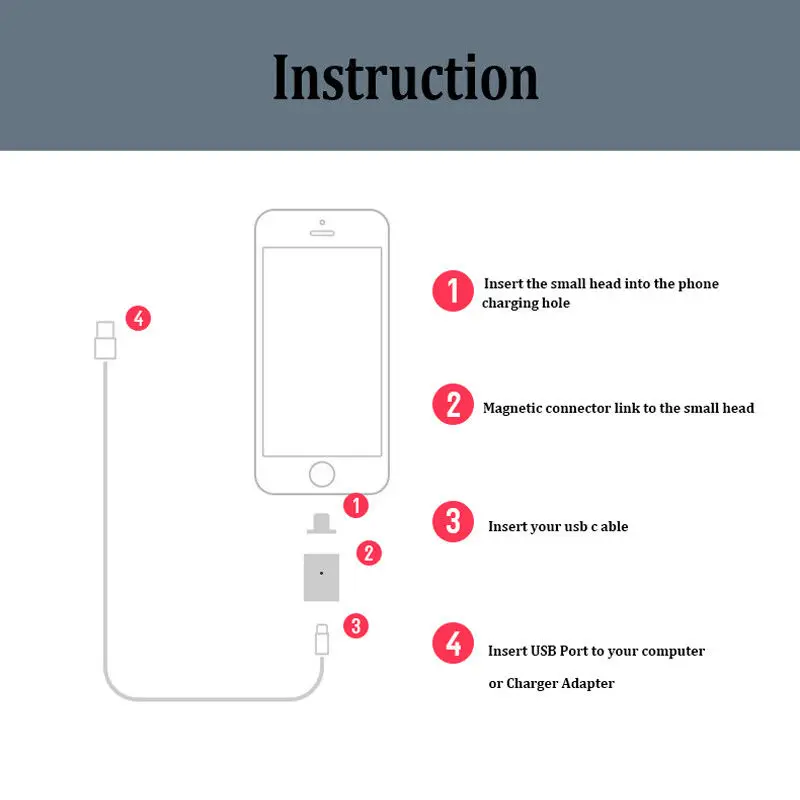 Instruction

4

1

2

3

1 Insert the small head into the phone charging hole

2 Magnetic connector link to the small head

3 Insert your usb c able

4 Insert USB Port to your computer

or Charger Adapter