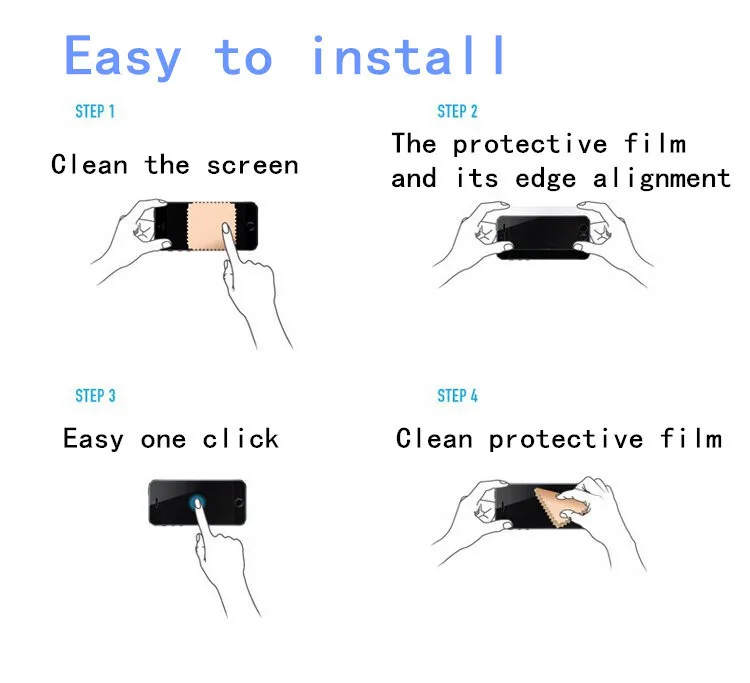 Easy to install

STEP 1

Clean the screen

STEP 2

The protective film and its edge alignment

STEP 3

Easy one click

STEP 4

Clean protective film