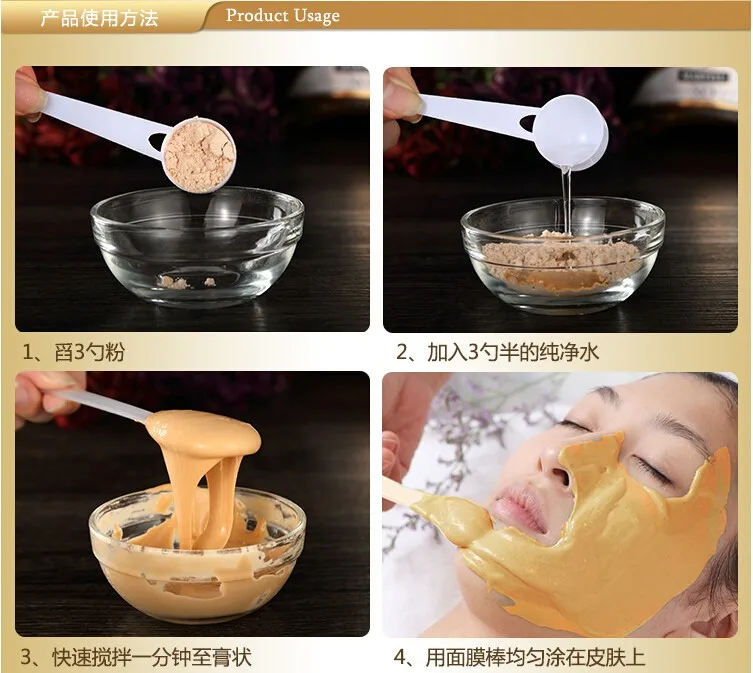 产品使用方法 Product Usage

1、舀3勺粉

2、加入3勺半的纯净水

3、快速搅拌一分钟至膏状

4、用面膜棒均匀涂在皮肤上