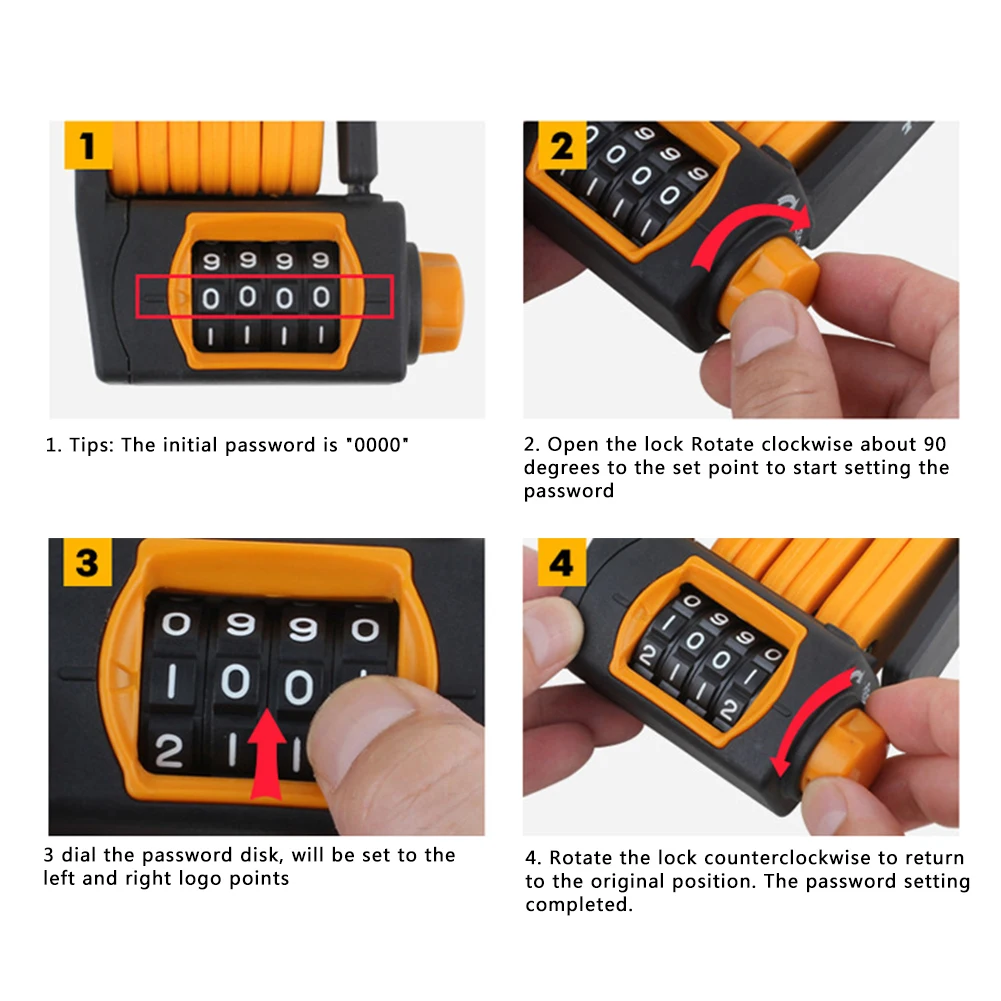 1

9 9 9 9
0 0 0 0
1 1 1 1

1. Tips: The initial password is "0000"

2

2. Open the lock Rotate clockwise about 90 degrees to the set point to start setting the password

3

0 9 9 0
1 0 0
2 1 1

3 dial the password disk, will be set to the left and right logo points

4

4. Rotate the lock counterclockwise to return to the original position. The password setting completed.