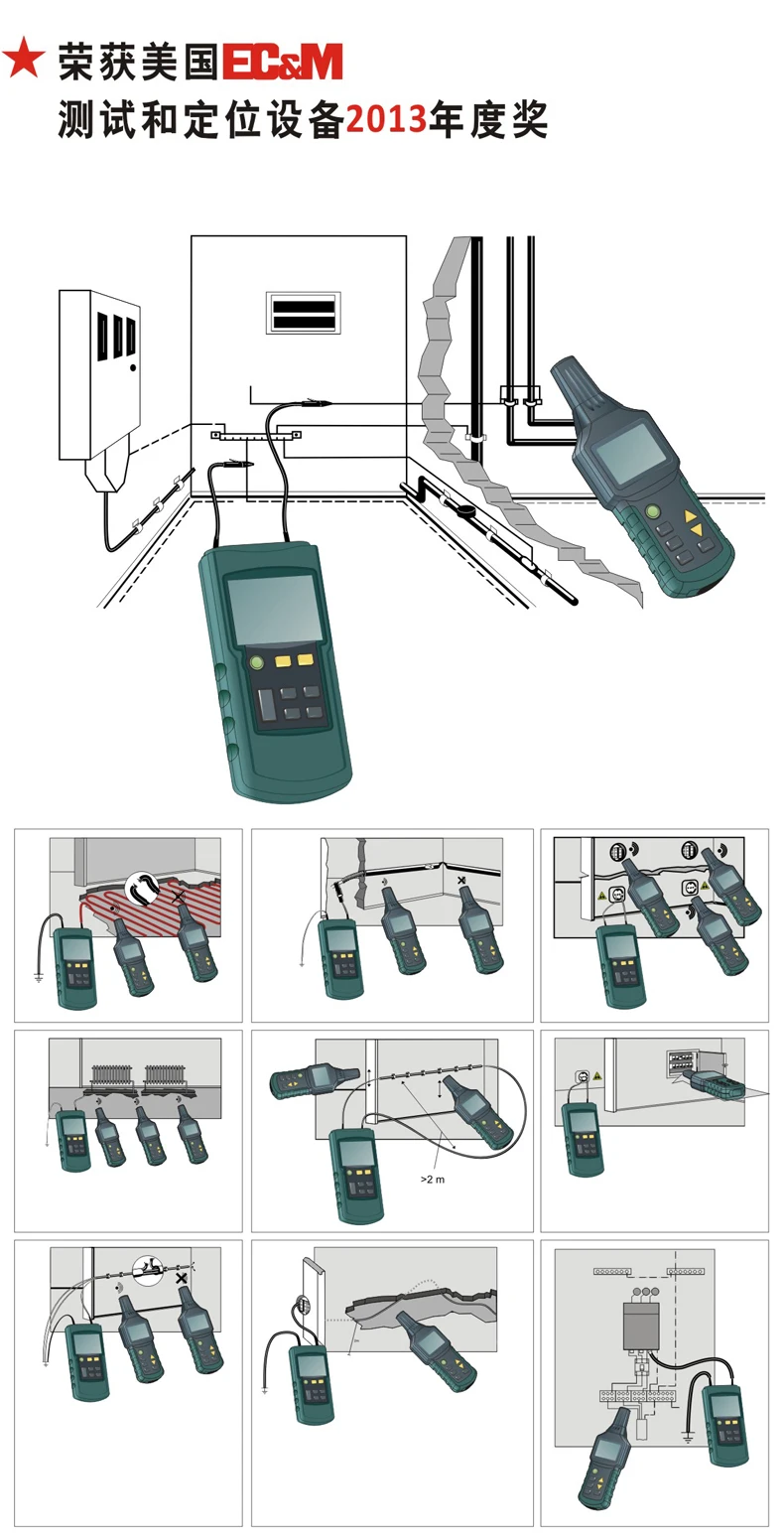 ★ 荣获美国EC&M
测试和定位设备2013年度奖

>2 m